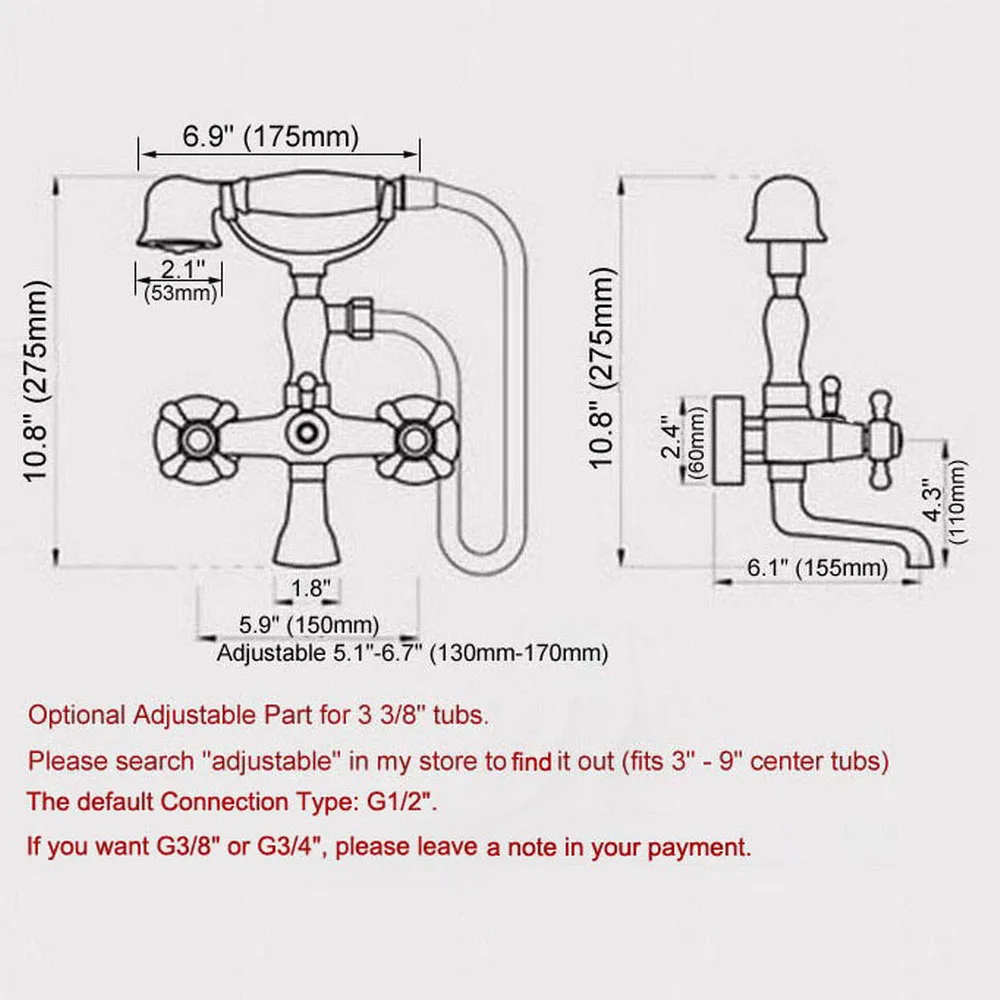 6.9" (175mm)

2.1"
(53mm)

10.8" (275mm)

1.8"

5.9" (150mm)

Adjustable 5.1"-6.7" (130mm-170mm)

10.8" (275mm)

2.4"
(60mm)

4.3"
(110mm)

6.1" (155mm)

Optional Adjustable Part for 3 3/8" tubs.

Please search "adjustable" in my store to find it out (fits 3" - 9" center tubs)

The default Connection Type: G1/2".

If you want G3/8" or G3/4", please leave a note in your payment.