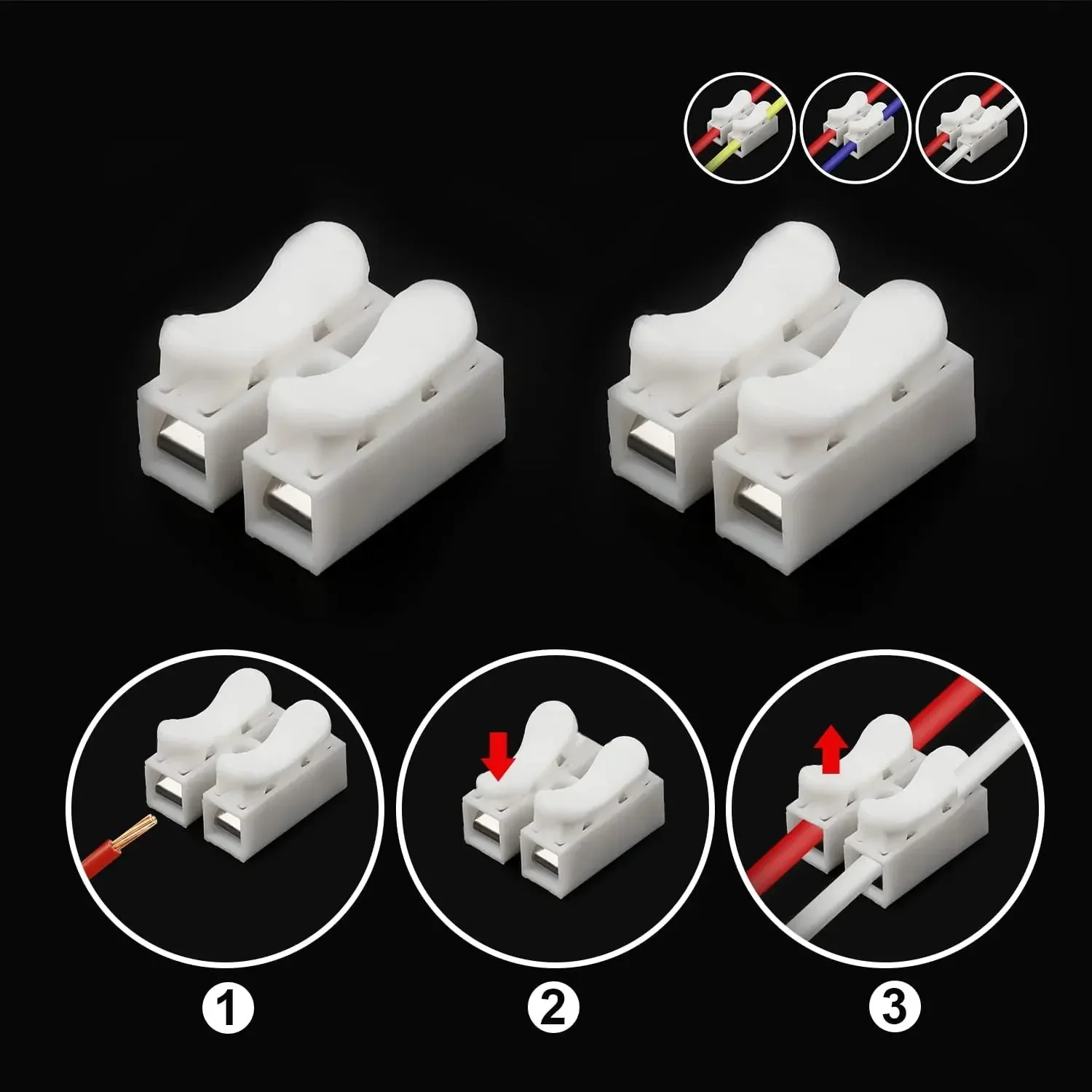 1

2

3