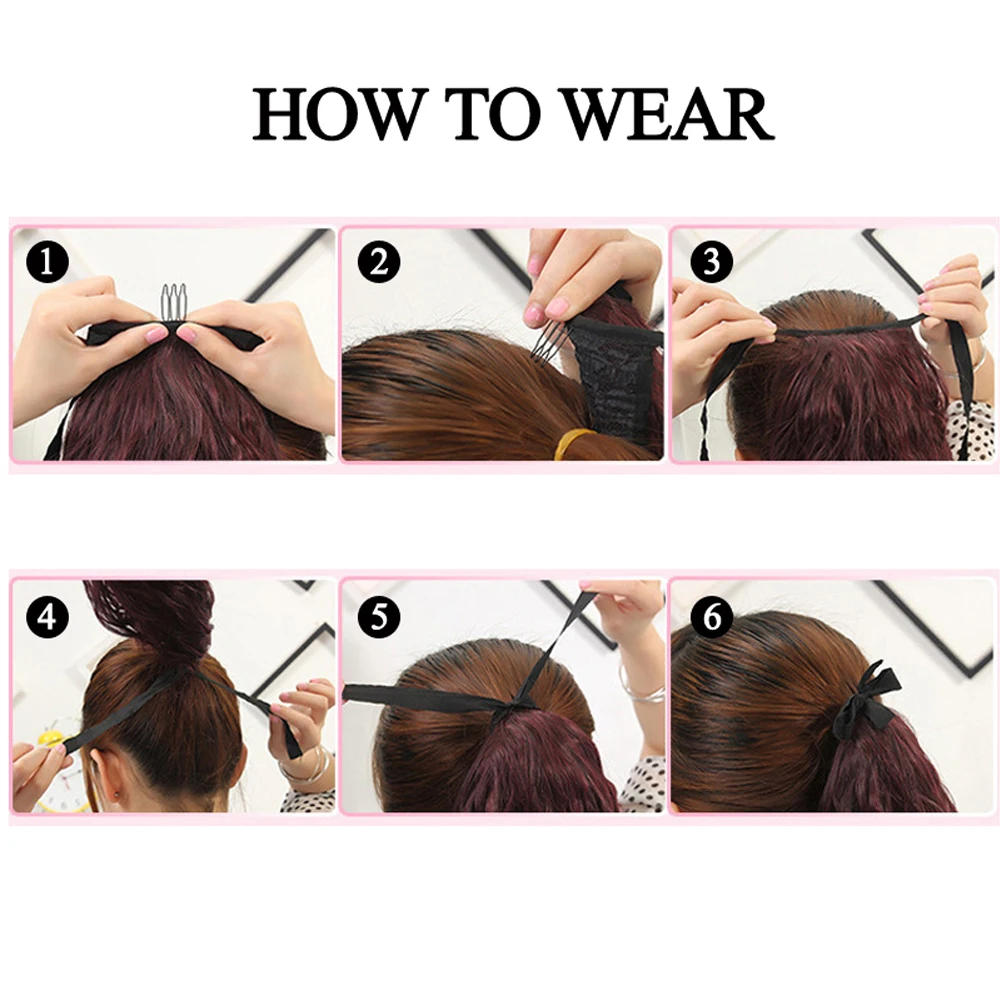 HOW TO WEAR

1

2

3

4

5

6