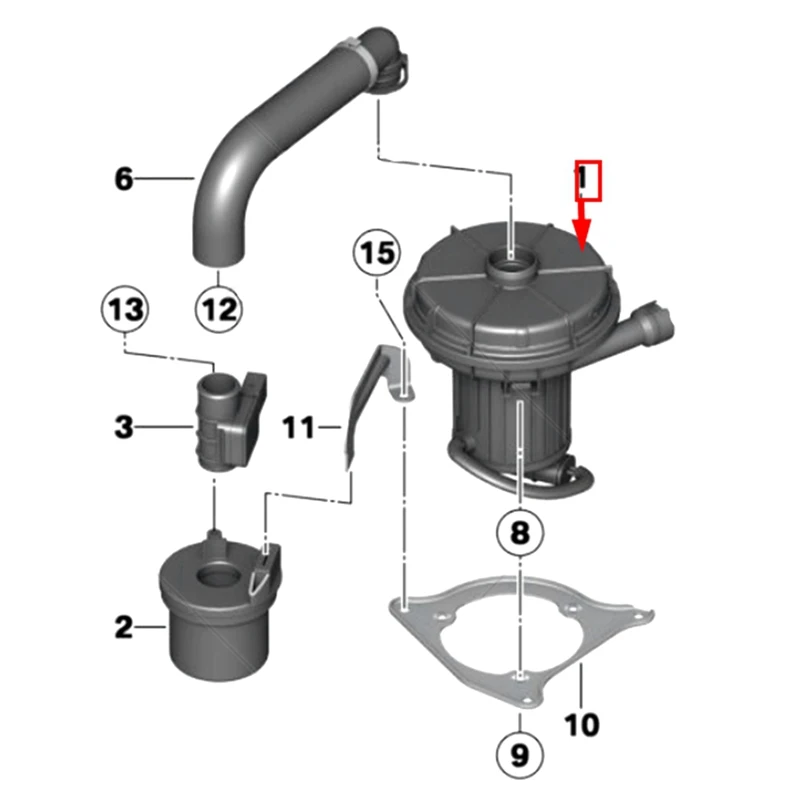 6
1
15
13
12
3
11
8
2
10
9