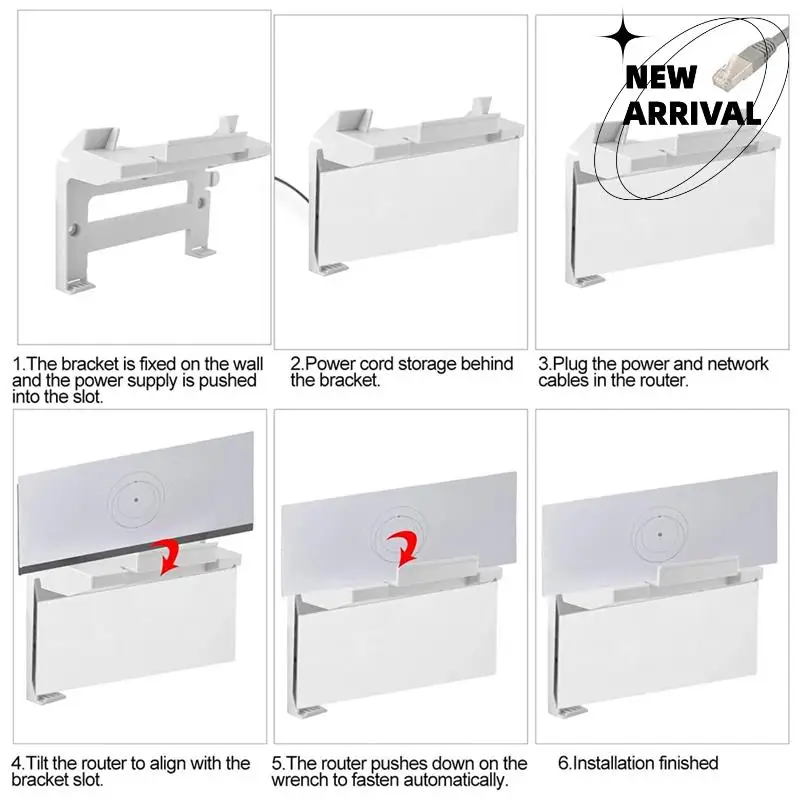 NEW ARRIVAL

1.The bracket is fixed on the wall and the power supply is pushed into the slot.

2.Power cord storage behind the bracket.

3.Plug the power and network cables in the router.

4.Tilt the router to align with the bracket slot.

5.The router pushes down on the wrench to fasten automatically.

6.Installation finished