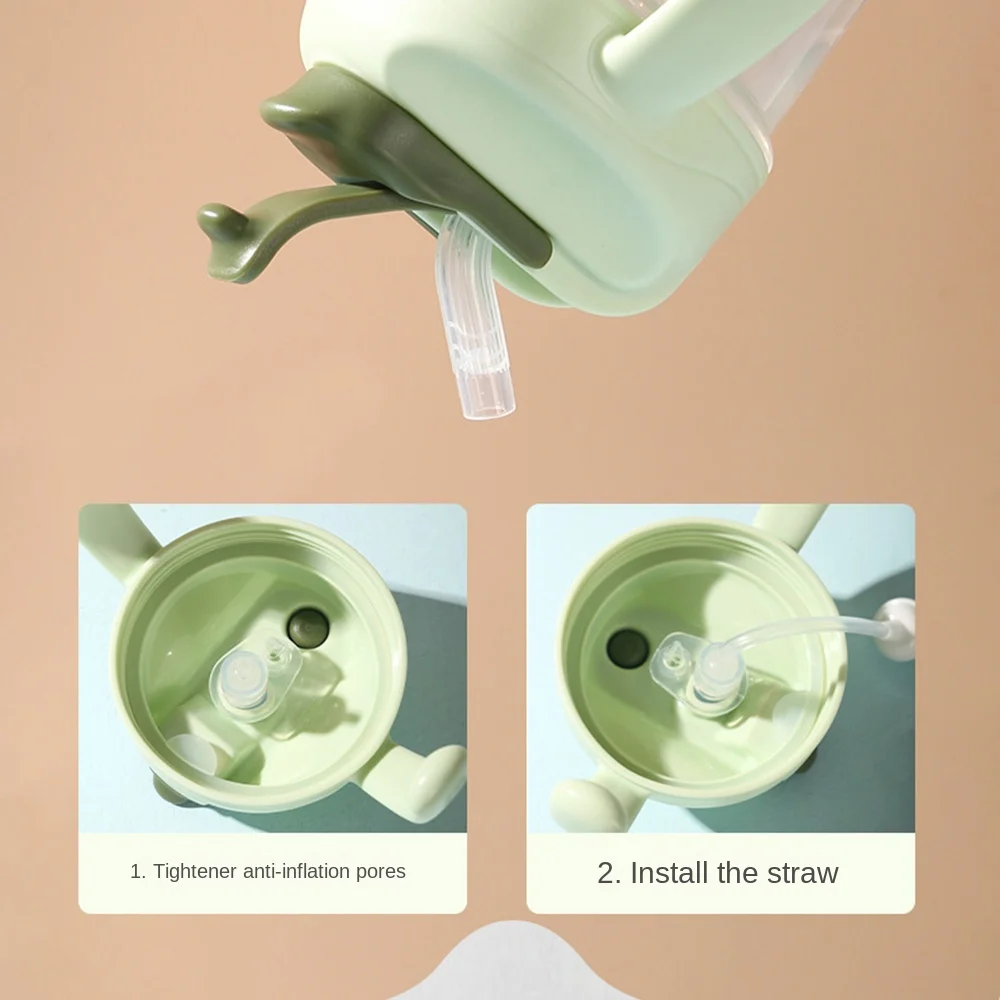 1. Tightener anti-inflation pores

2. Install the straw