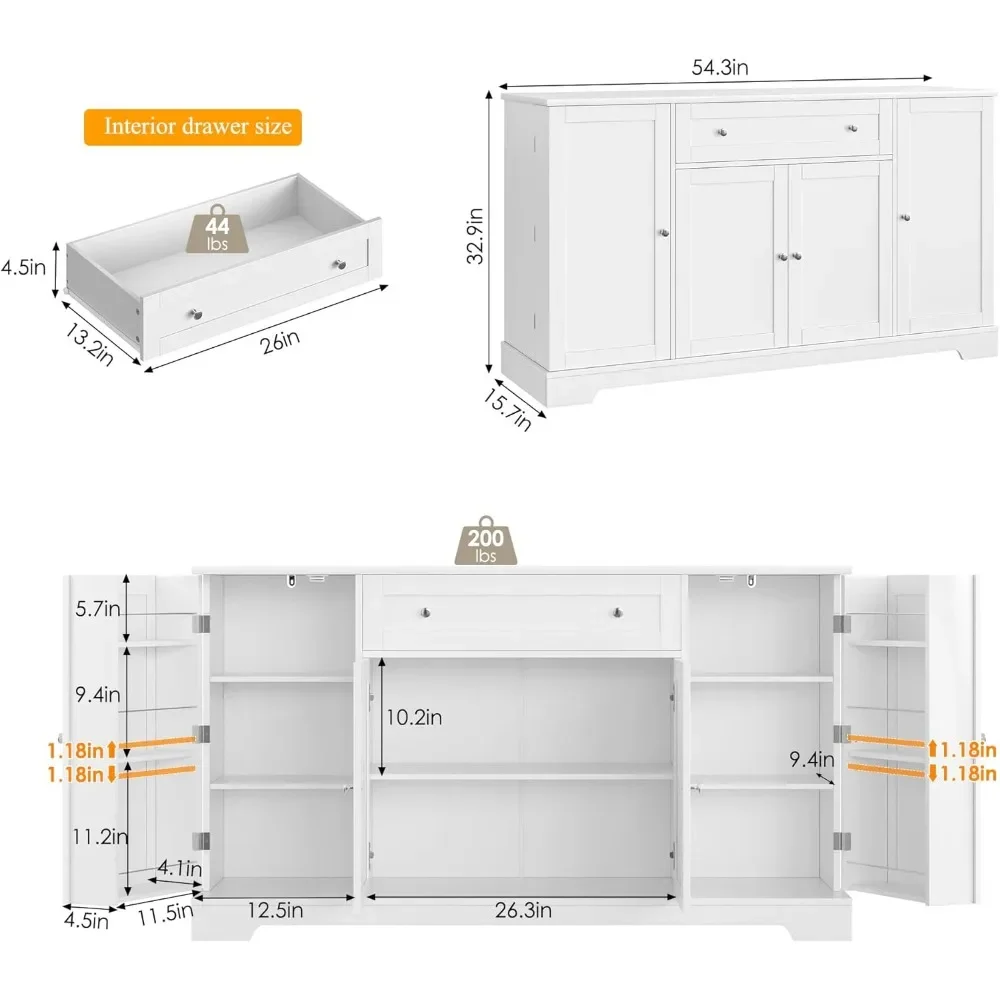 Interior drawer size

44 lbs

4.5in

13.2in

26in

54.3in

32.9in

15.7in

200 lbs

5.7in

9.4in

1.18in

1.18in

11.2in

4.1in

4.5in

11.5in

12.5in

10.2in

26.3in

9.4in

1.18in

1.18in