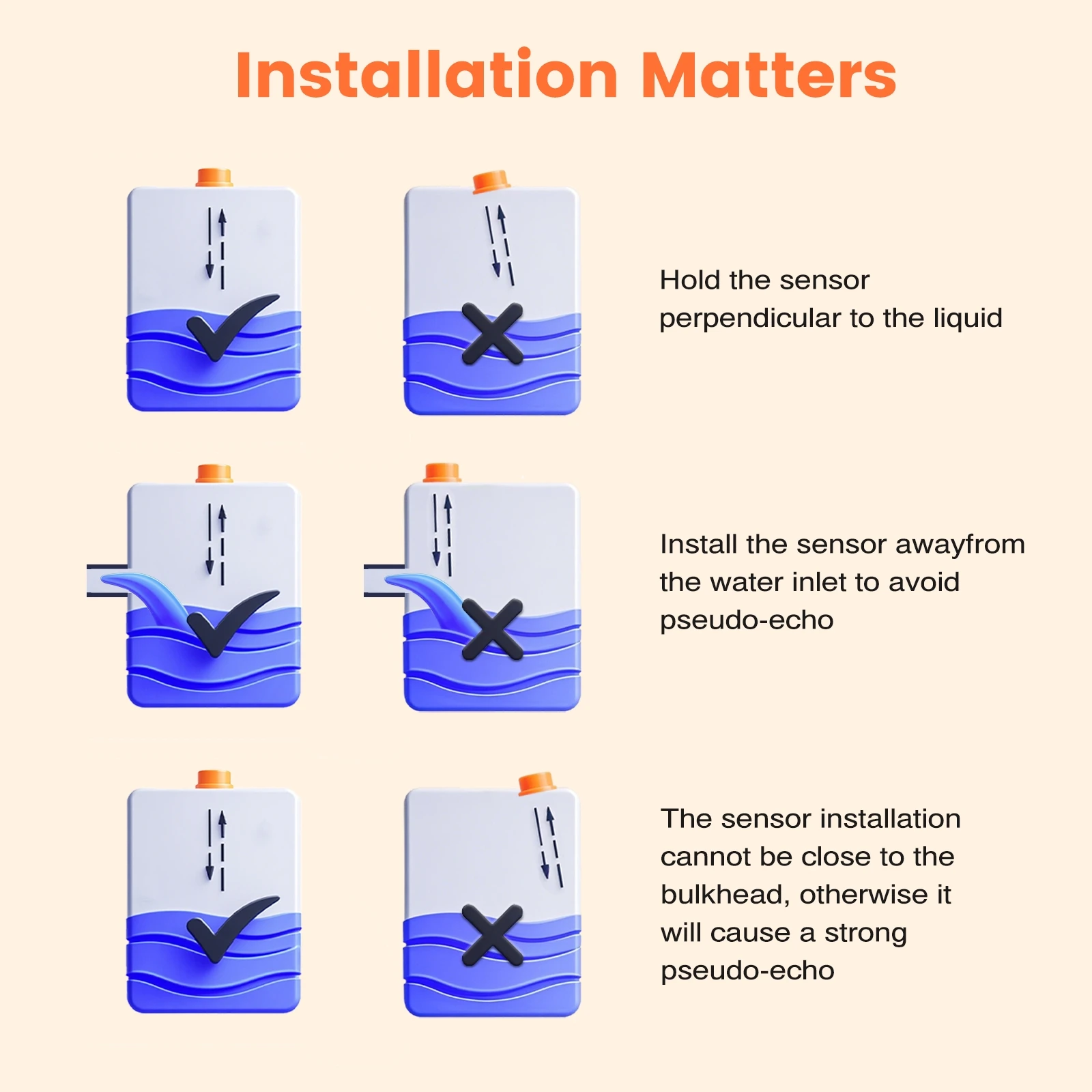 Installation Matters

Hold the sensor perpendicular to the liquid

Install the sensor awayfrom the water inlet to avoid pseudo-echo

The sensor installation cannot be close to the bulkhead, otherwise it will cause a strong pseudo-echo