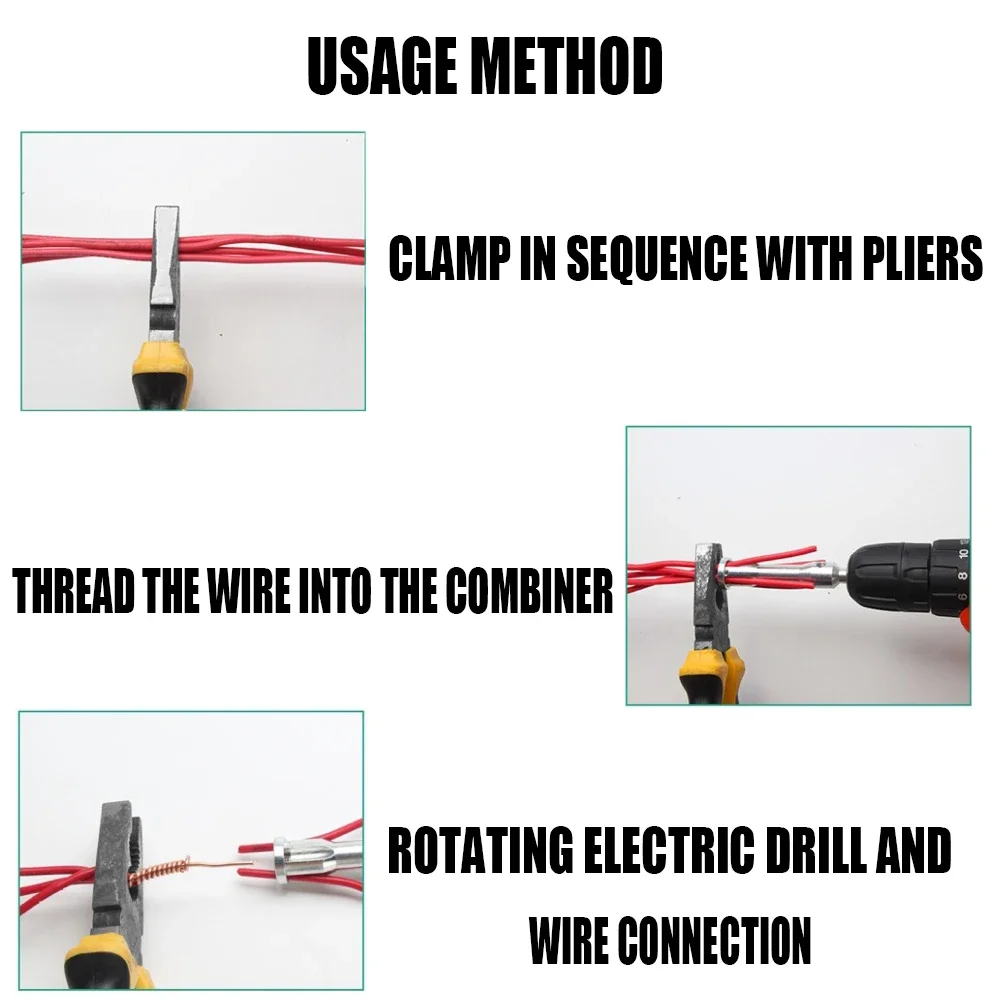 USAGE METHOD

CLAMP IN SEQUENCE WITH PLIERS

THREAD THE WIRE INTO THE COMBINER

10
8
6

ROTATING ELECTRIC DRILL AND WIRE CONNECTION