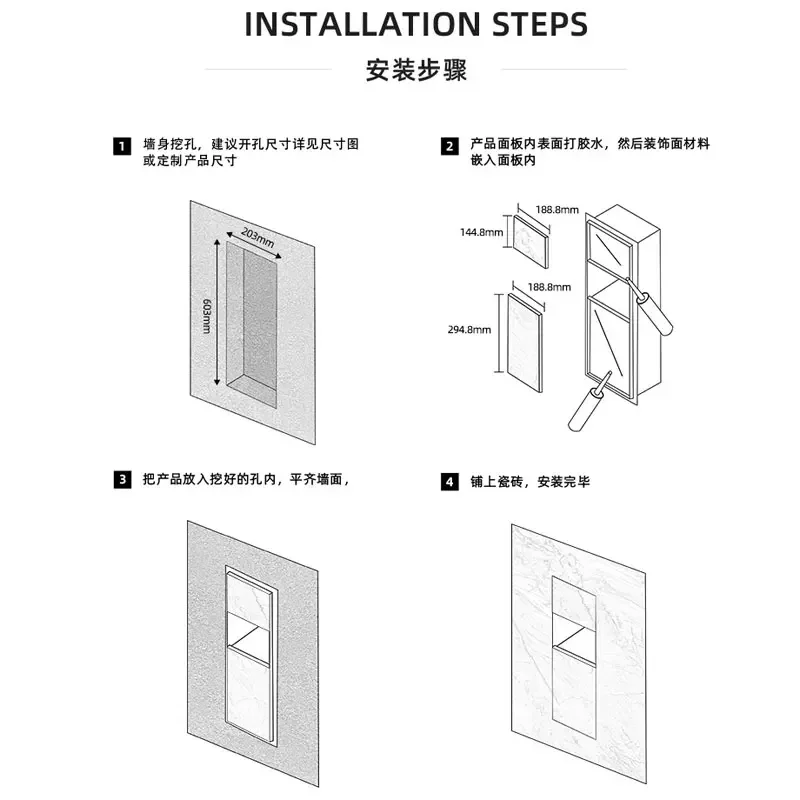 INSTALLATION STEPS

安装步骤

1 墙身挖孔，建议开孔尺寸详见尺寸图或定制产品尺寸

203mm

603mm

2 产品面板内表面打胶水，然后装饰面材料嵌入面板内

188.8mm

144.8mm

188.8mm

294.8mm

3 把产品放入挖好的孔内，平齐墙面，

4 铺上瓷砖，安装完毕