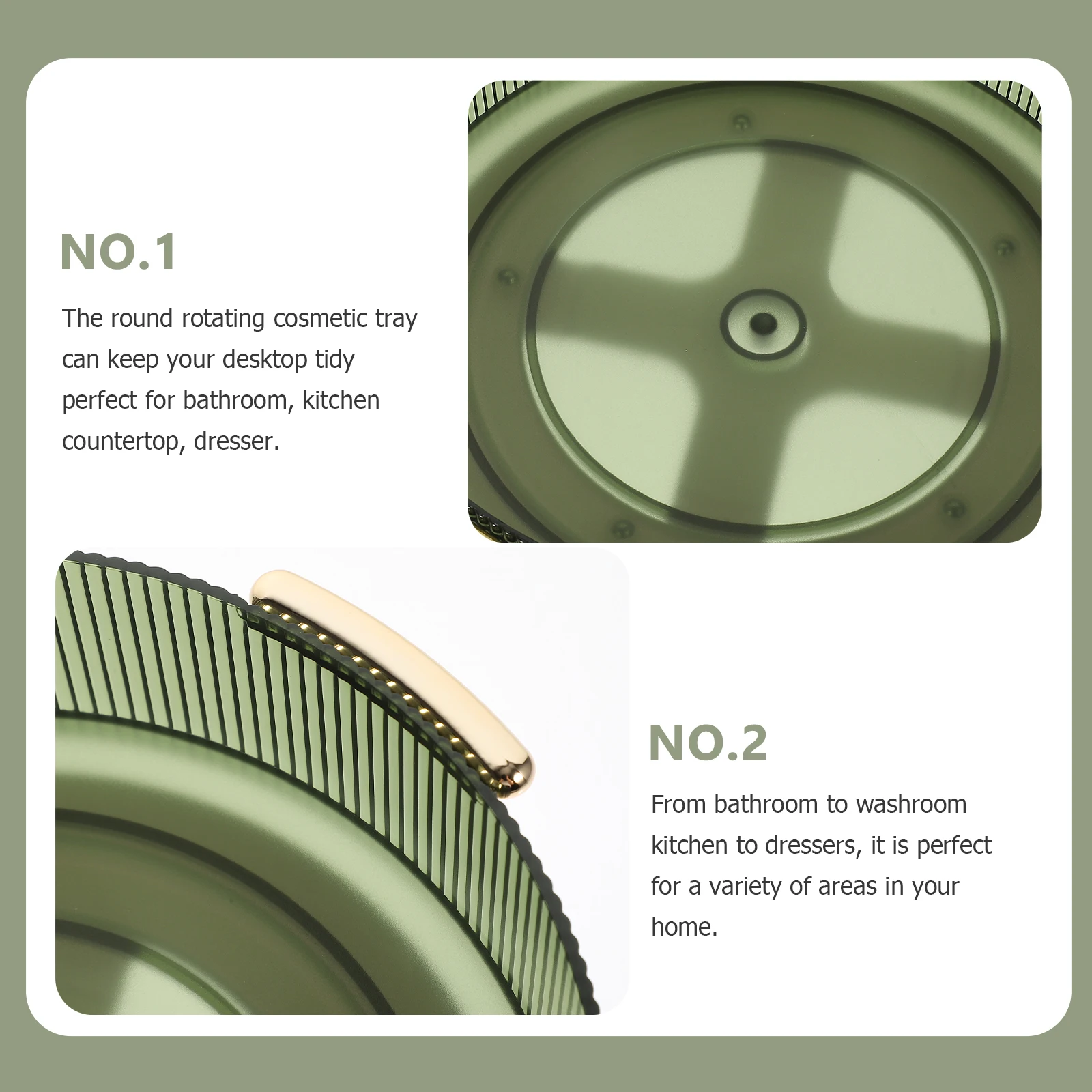 NO.1

The round rotating cosmetic tray can keep your desktop tidy perfect for bathroom, kitchen countertop, dresser.

NO.2

From bathroom to washroom kitchen to dressers, it is perfect for a variety of areas in your home.