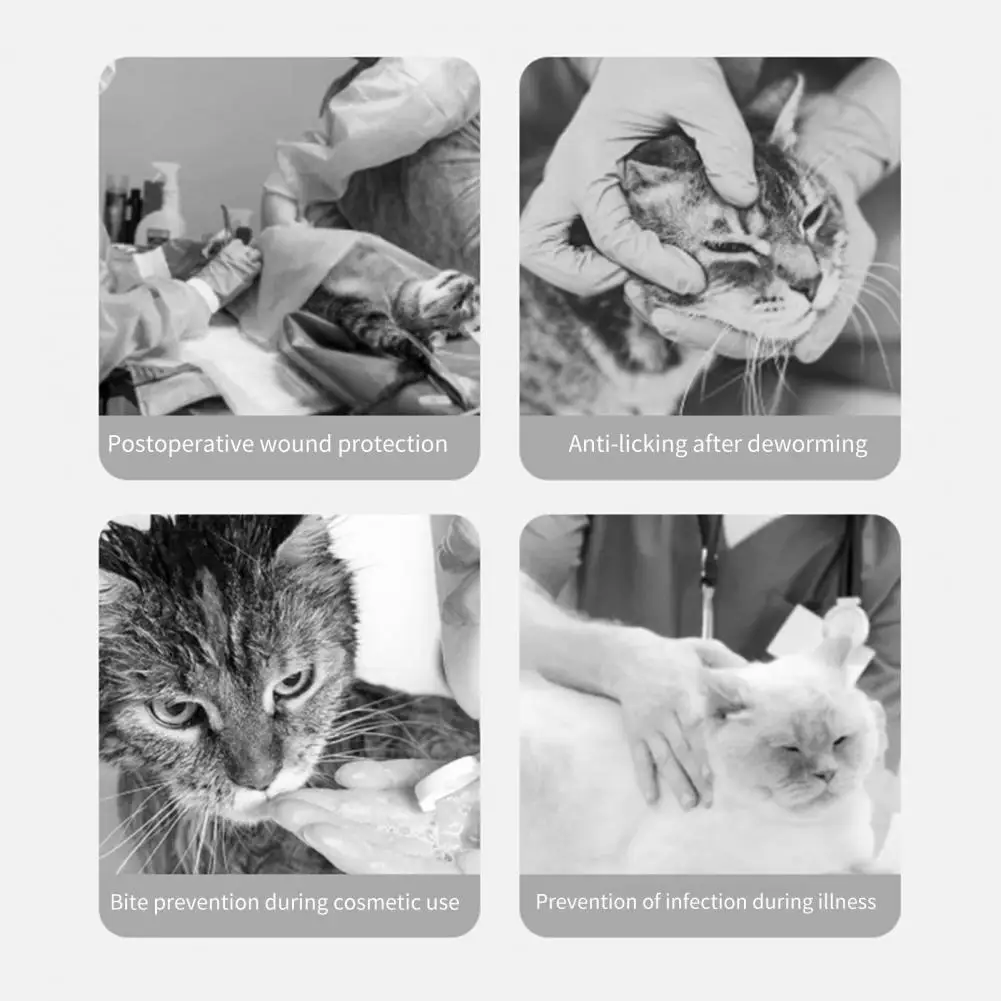 Postoperative wound protection

Anti-licking after deworming

Bite prevention during cosmetic use

Prevention of infection during illness