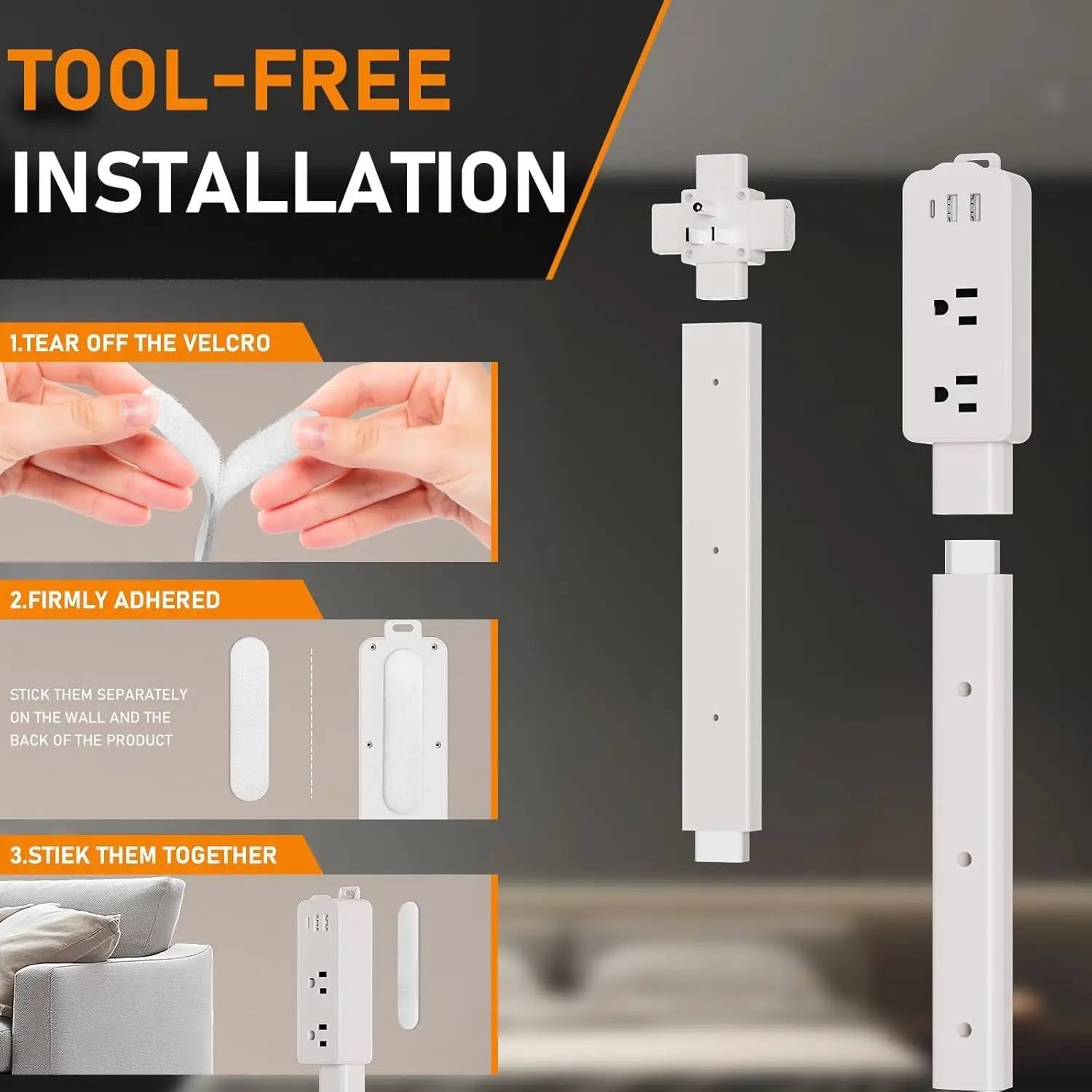 TOOL-FREE
INSTALLATION

1.TEAR OFF THE VELCRO

2.FIRMLY ADHERED

STICK THEM SEPARATELY ON THE WALL AND THE BACK OF THE PRODUCT

3.STIEK THEM TOGETHER