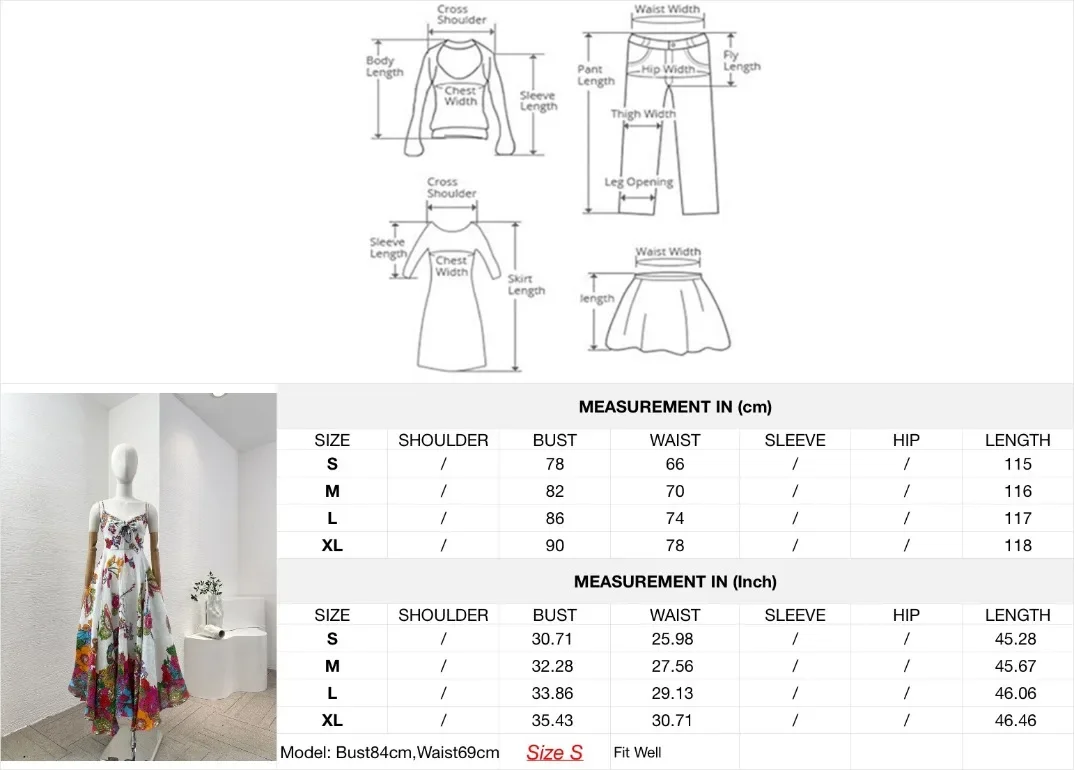 Cross Shoulder
Body Length
Chest Width
Sleeve Length

Waist Width
Pant Length
Hip Width
Fly Length
Thigh Width
Leg Opening

Cross Shoulder
Sleeve Length
Chest Width
Skirt Length

Waist Width
length

MEASUREMENT IN (cm)

| SIZE | SHOULDER | BUST | WAIST | SLEEVE | HIP | LENGTH |
|---|---|---|---|---|---|---|
| S | / | 78 | 66 | / | / | 115 |
| M | / | 82 | 70 | / | / | 116 |
| L | / | 86 | 74 | / | / | 117 |
| XL | / | 90 | 78 | / | / | 118 |

MEASUREMENT IN (Inch)

| SIZE | SHOULDER | BUST | WAIST | SLEEVE | HIP | LENGTH |
|---|---|---|---|---|---|---|
| S | / | 30.71 | 25.98 | / | / | 45.28 |
| M | / | 32.28 | 27.56 | / | / | 45.67 |
| L | / | 33.86 | 29.13 | / | / | 46.06 |
| XL | / | 35.43 | 30.71 | / | / | 46.46 |

Model: Bust84cm,Waist69cm Size S Fit Well