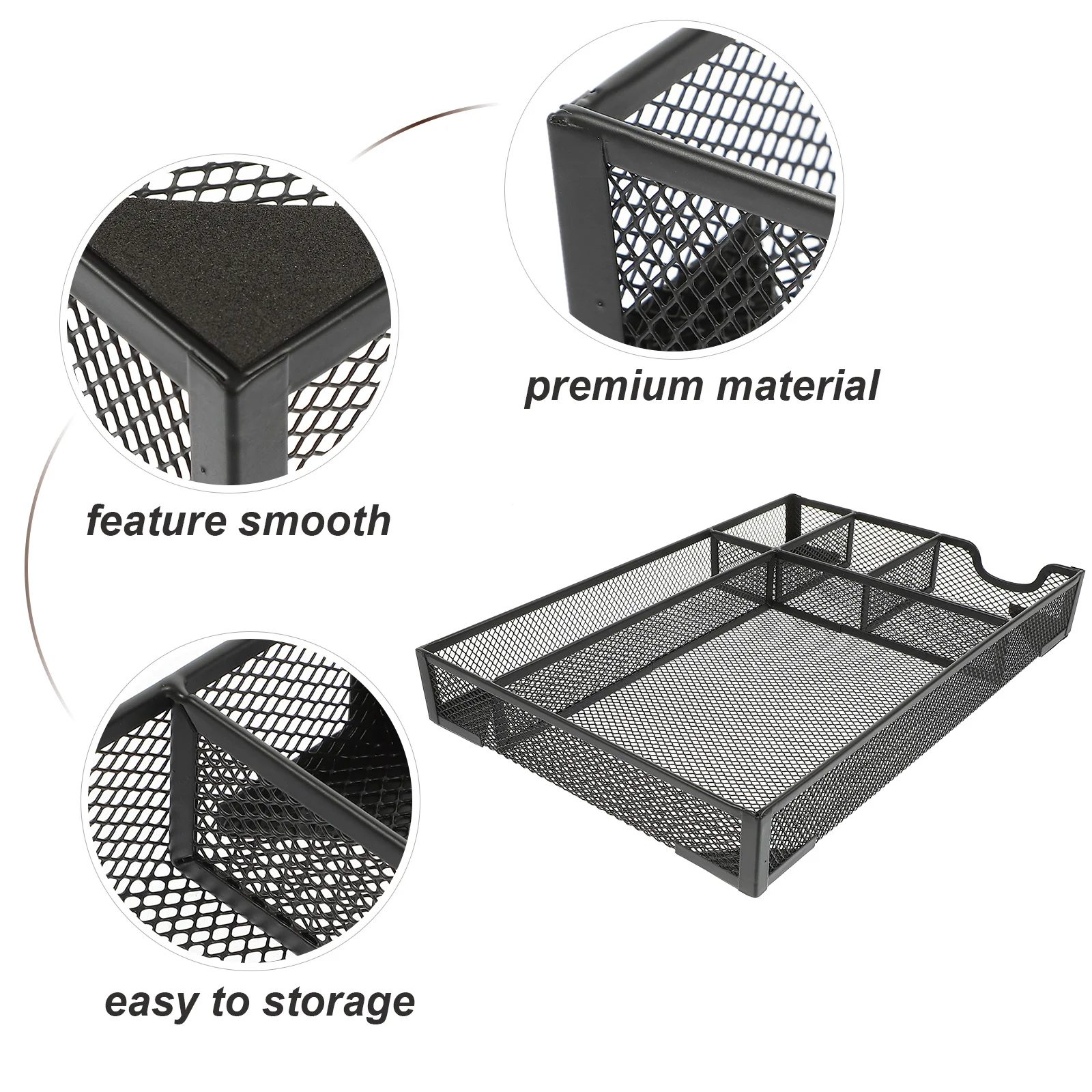 premium material

feature smooth

easy to storage