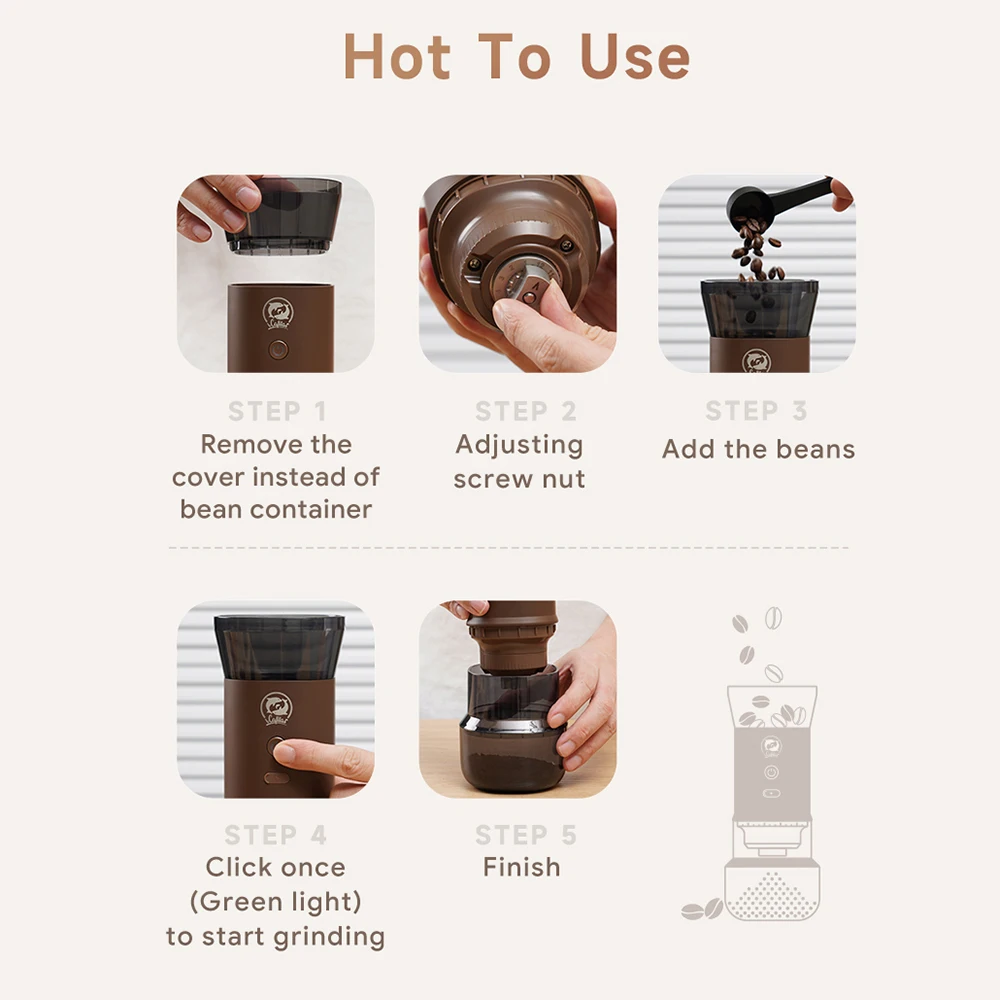 Hot To Use

STEP 1
Remove the cover instead of bean container

STEP 2
Adjusting screw nut

STEP 3
Add the beans

STEP 4
Click once (Green light) to start grinding

STEP 5
Finish