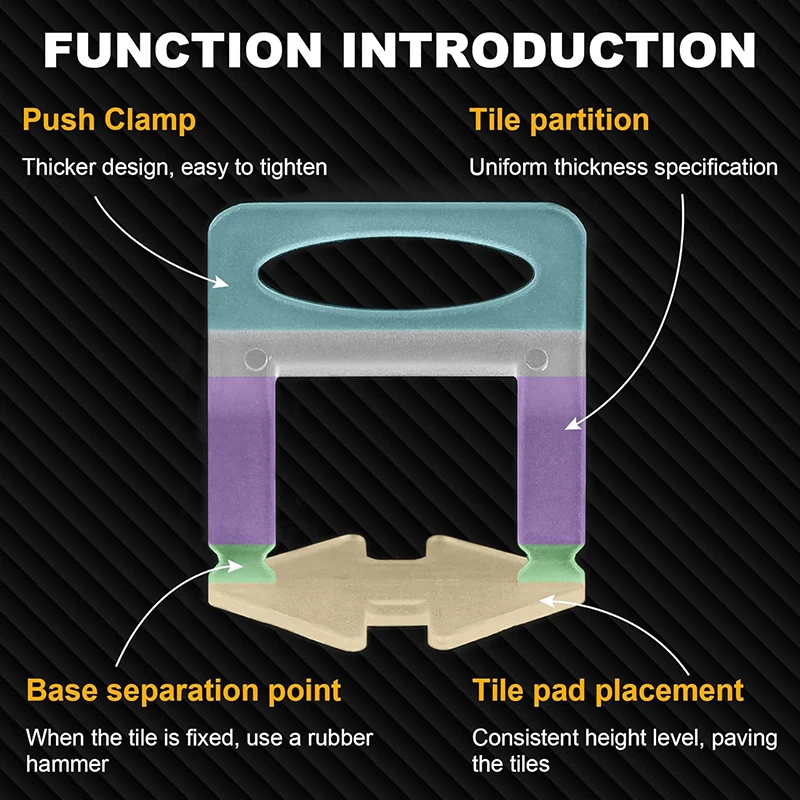 FUNCTION INTRODUCTION

Push Clamp

Thicker design, easy to tighten

Tile partition

Uniform thickness specification

Base separation point

When the tile is fixed, use a rubber hammer

Tile pad placement

Consistent height level, paving the tiles