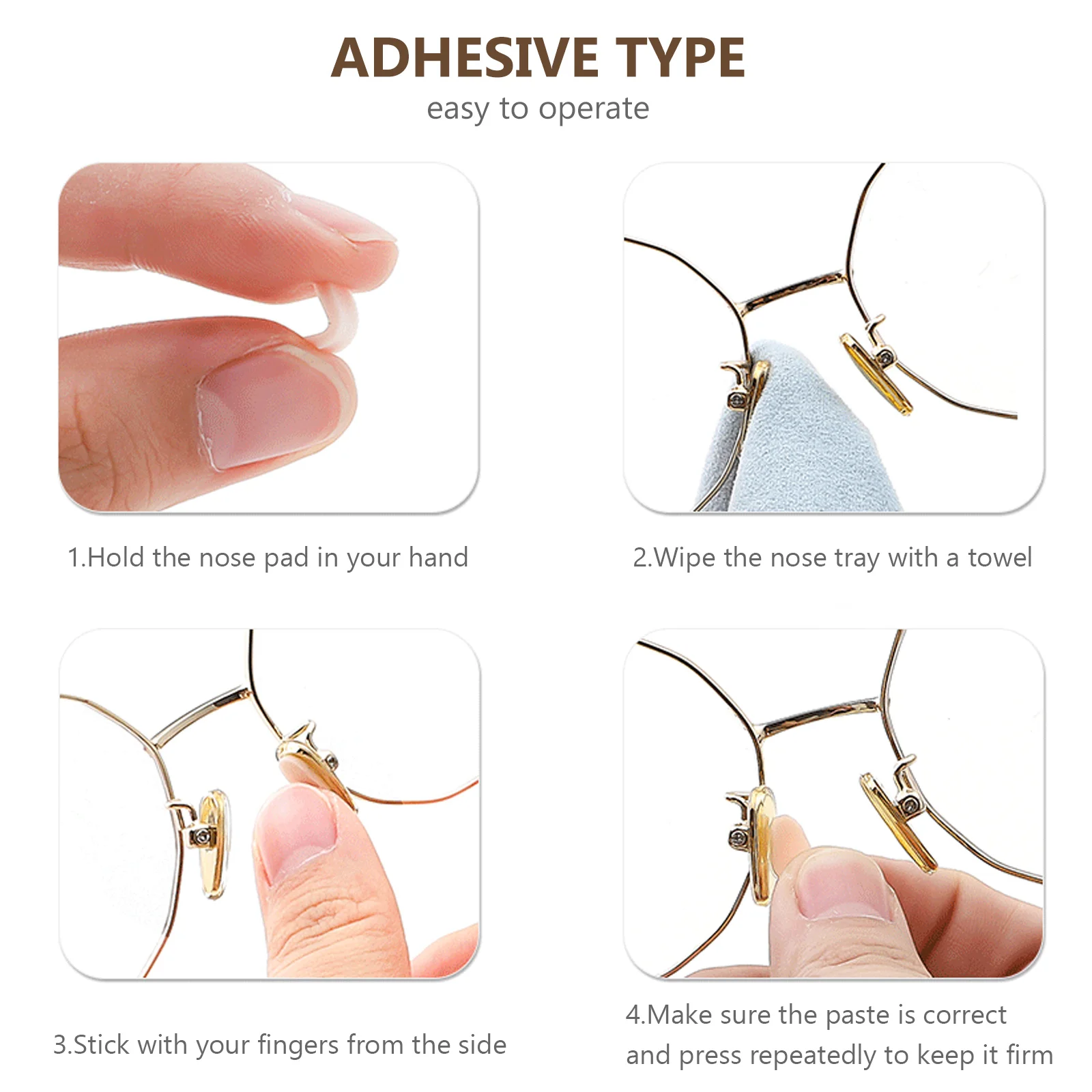 ADHESIVE TYPE
easy to operate

1.Hold the nose pad in your hand

2.Wipe the nose tray with a towel

3.Stick with your fingers from the side

4.Make sure the paste is correct and press repeatedly to keep it firm