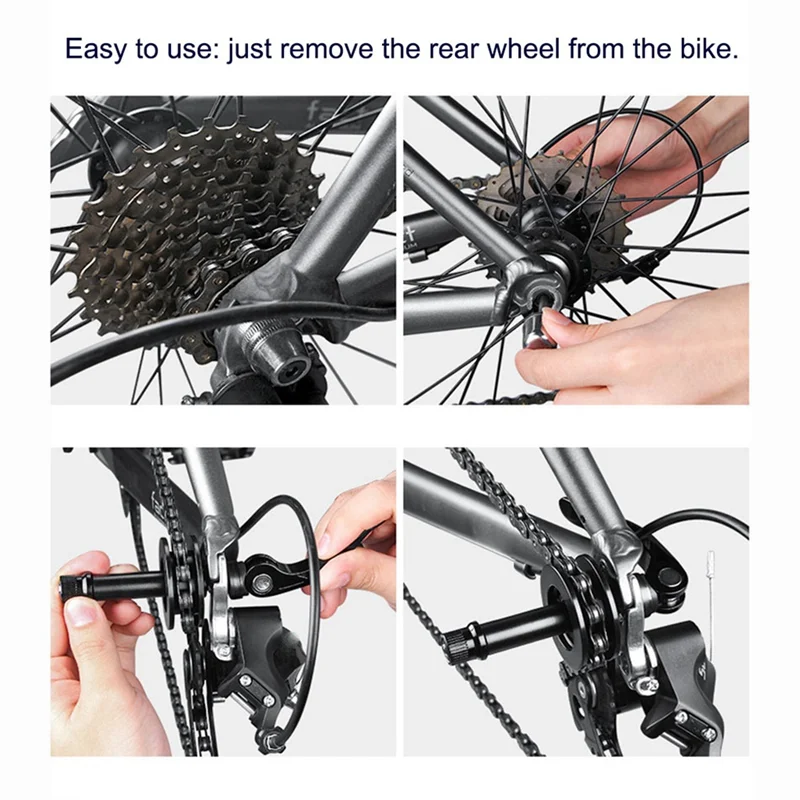 Easy to use: just remove the rear wheel from the bike.