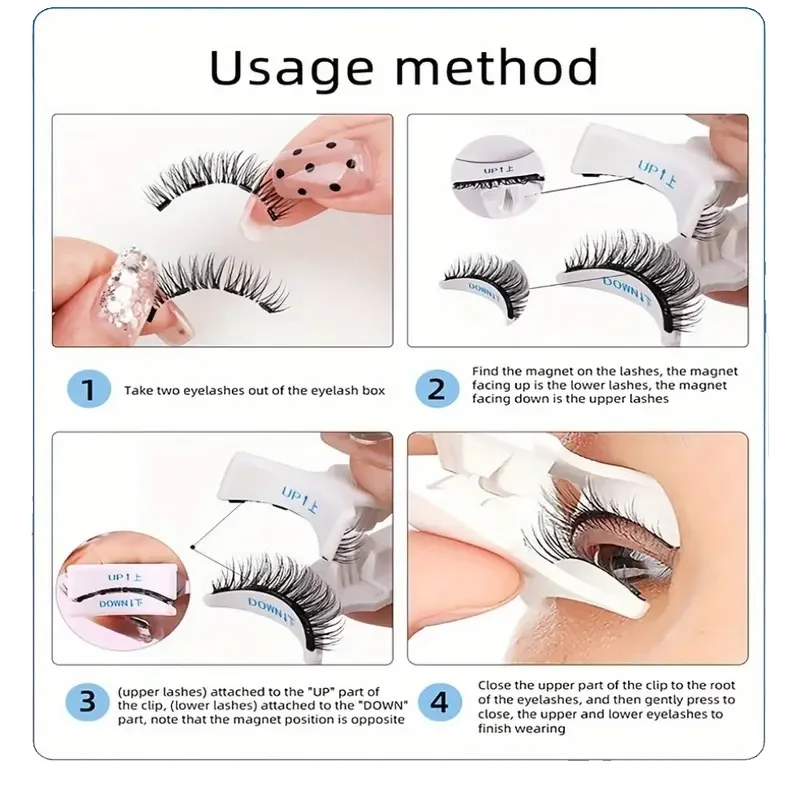 Usage method

UP↑上

UP↑上

DOWN↓下

DOWN↓下

1 Take two eyelashes out of the eyelash box

2 Find the magnet on the lashes, the magnet facing up is the lower lashes, the magnet facing down is the upper lashes

UP↑上

UP↑上

DOWN↓下

DOWN↓下

3 (upper lashes) attached to the "UP" part of the clip, (lower lashes) attached to the "DOWN" part, note that the magnet position is opposite

4 Close the upper part of the clip to the root of the eyelashes, and then gently press to close, the upper and lower eyelashes to finish wearing