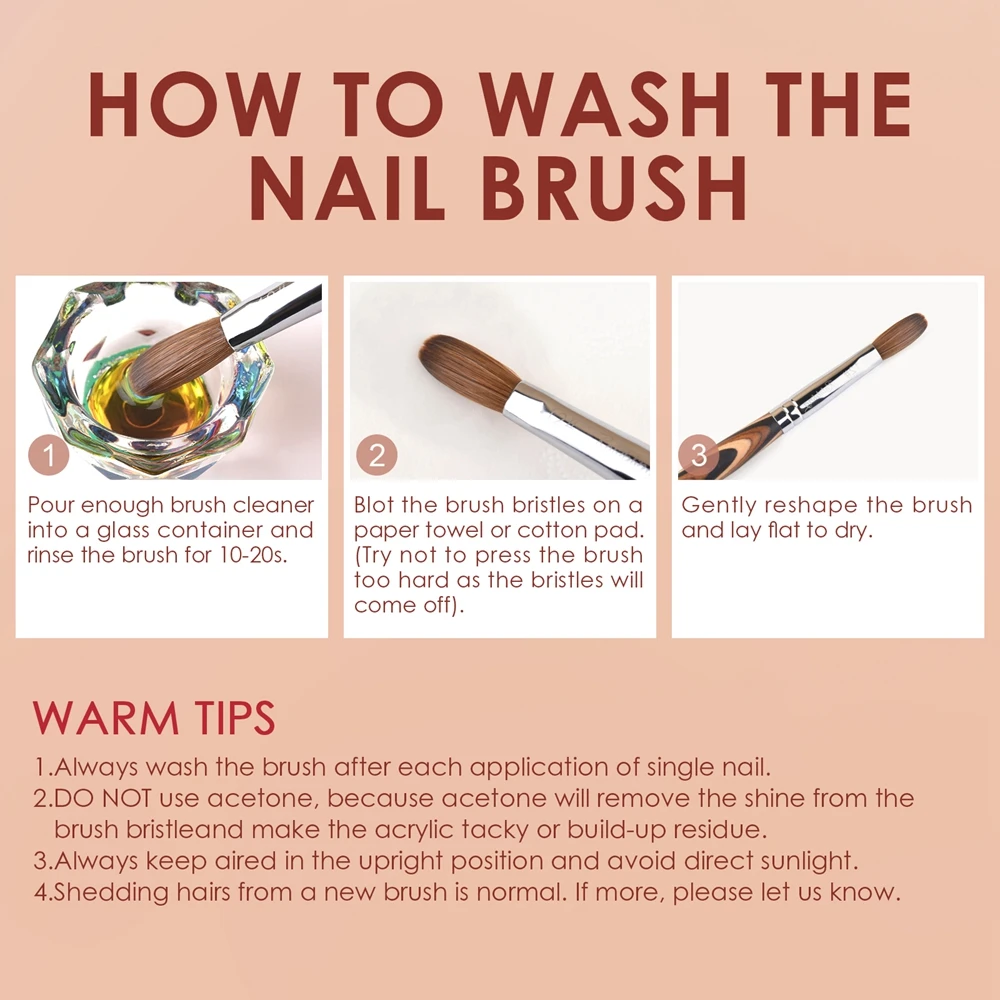 HOW TO WASH THE NAIL BRUSH

1

Pour enough brush cleaner into a glass container and rinse the brush for 10-20s.

2

Blot the brush bristles on a paper towel or cotton pad. (Try not to press the brush too hard as the bristles will come off).

3

Gently reshape the brush and lay flat to dry.

WARM TIPS

1.Always wash the brush after each application of single nail.
2.DO NOT use acetone, because acetone will remove the shine from the brush bristleand make the acrylic tacky or build-up residue.
3.Always keep aired in the upright position and avoid direct sunlight.
4.Shedding hairs from a new brush is normal. If more, please let us know.