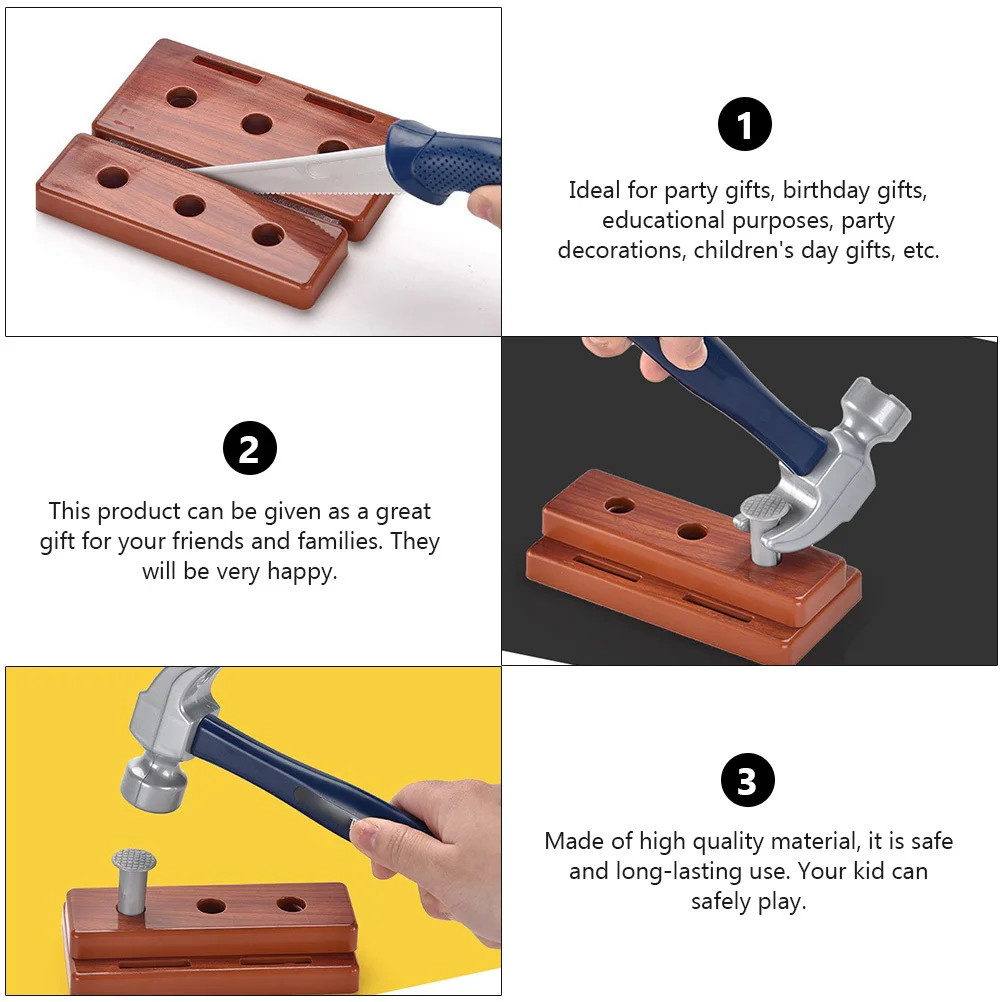 1

Ideal for party gifts, birthday gifts, educational purposes, party decorations, children's day gifts, etc.

2

This product can be given as a great gift for your friends and families. They will be very happy.

3

Made of high quality material, it is safe and long-lasting use. Your kid can safely play.