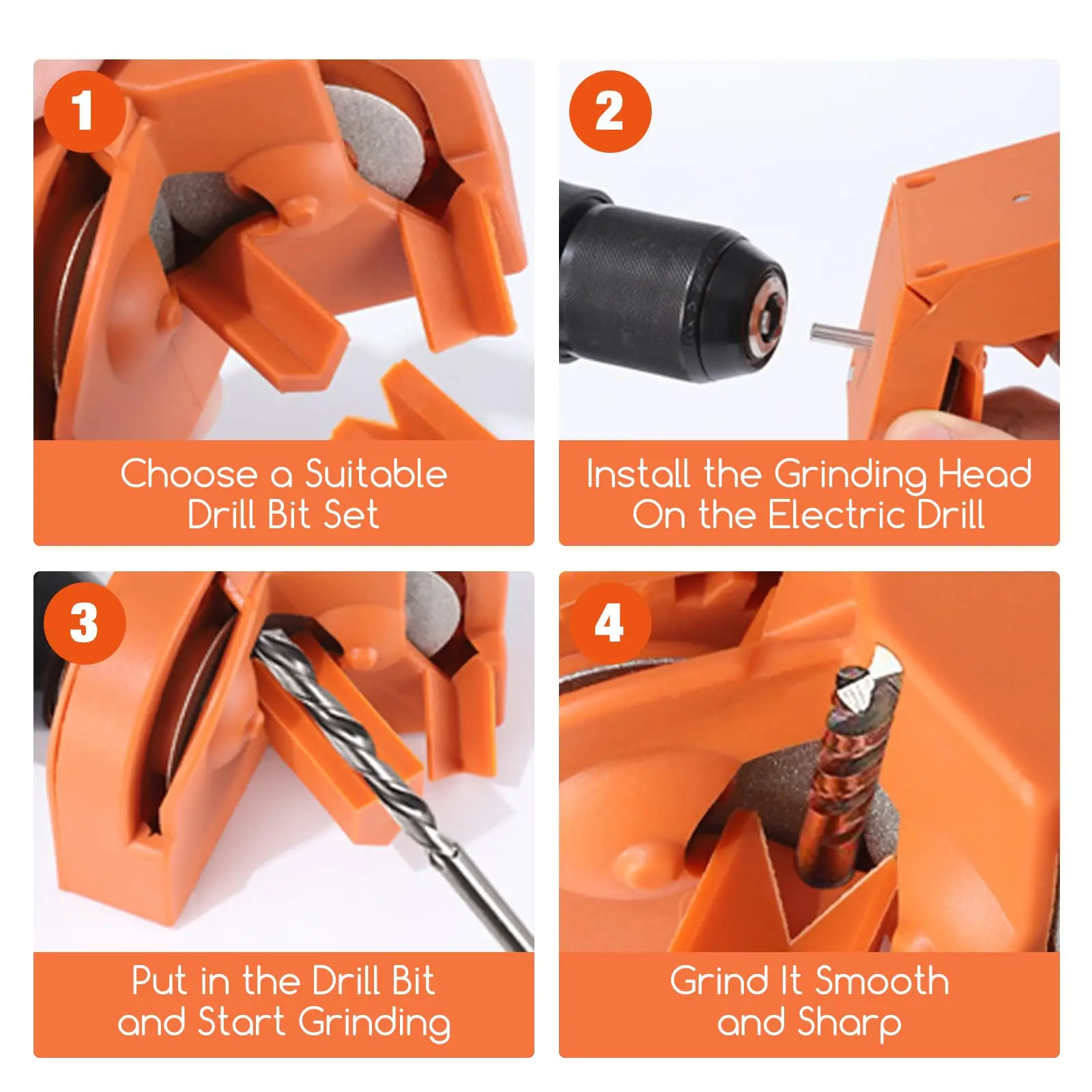 1

Choose a Suitable Drill Bit Set

2

Install the Grinding Head On the Electric Drill

3

Put in the Drill Bit and Start Grinding

4

Grind It Smooth and Sharp