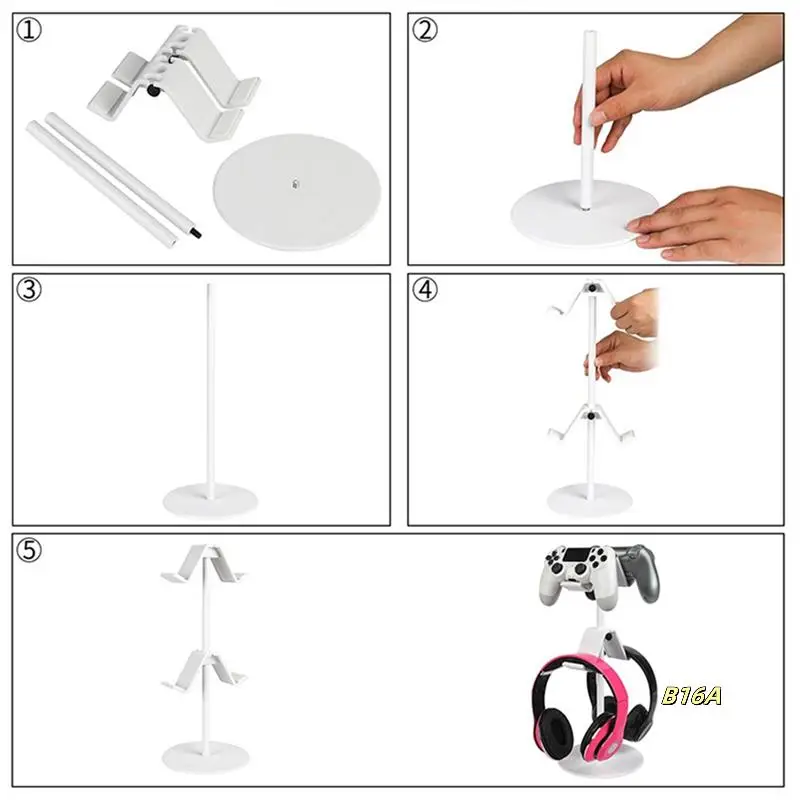 ①

②

③

④

⑤

B16A