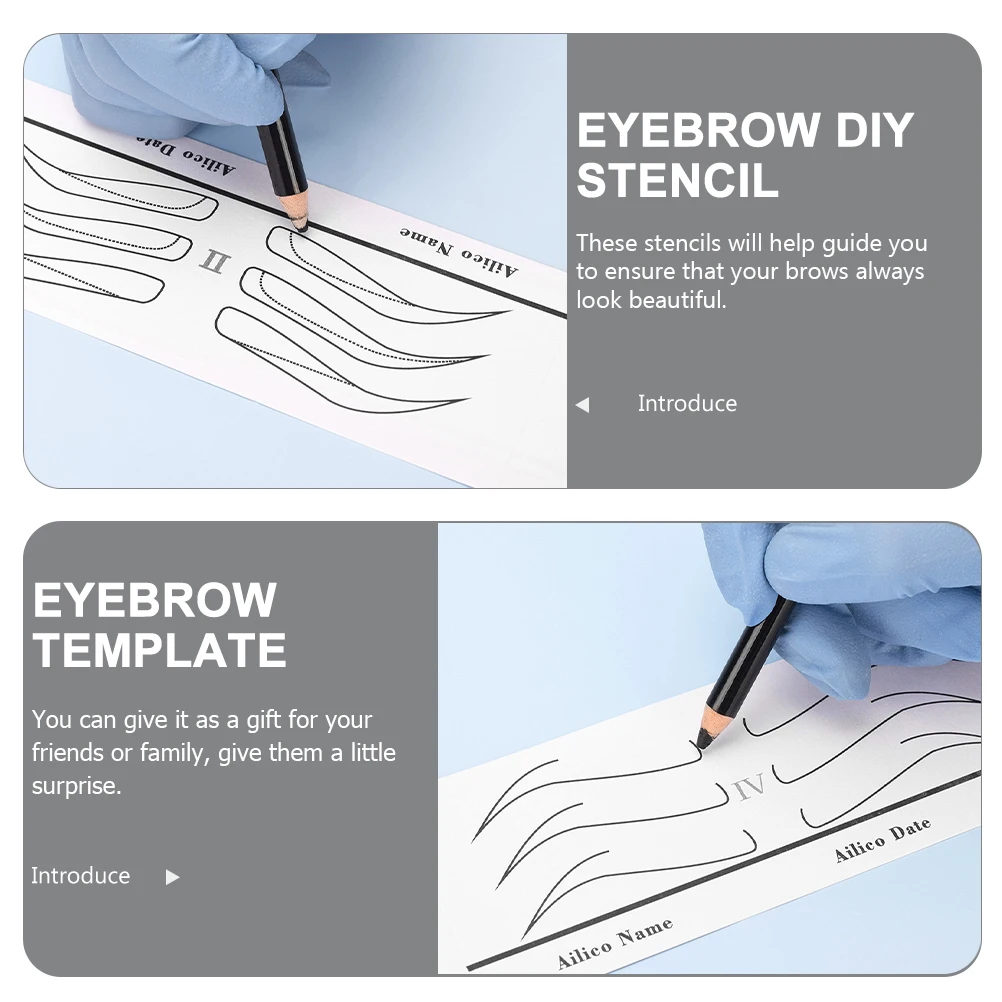 Ailico Date
II
Ailico Name

EYEBROW DIY STENCIL

These stencils will help guide you to ensure that your brows always look beautiful.

Introduce

EYEBROW TEMPLATE

You can give it as a gift for your friends or family, give them a little surprise.

Introduce

IV
Ailico Date
Ailico Name