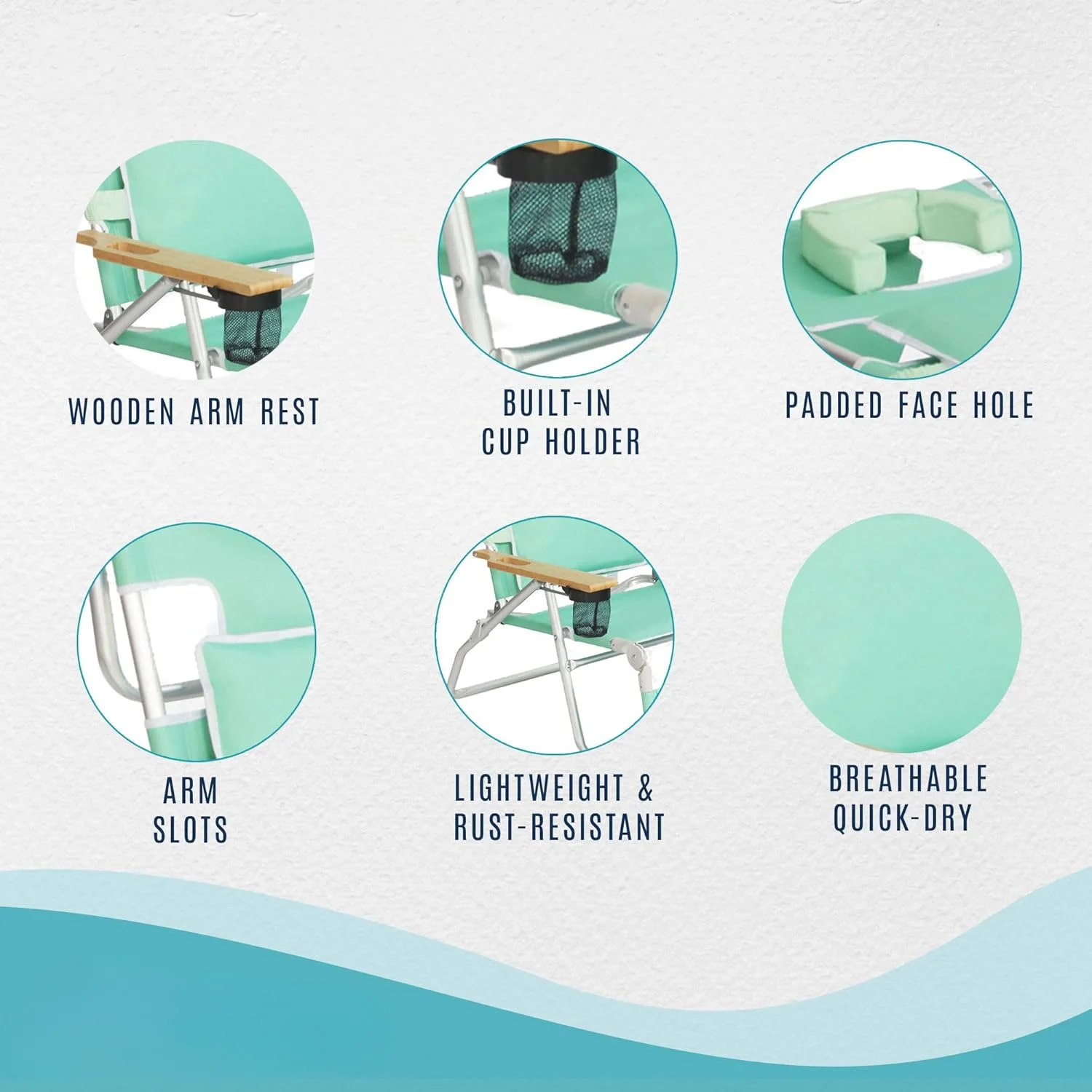 WOODEN ARM REST

BUILT-IN
CUP HOLDER

PADDED FACE HOLE

ARM
SLOTS

LIGHTWEIGHT &
RUST-RESISTANT

BREATHABLE
QUICK-DRY