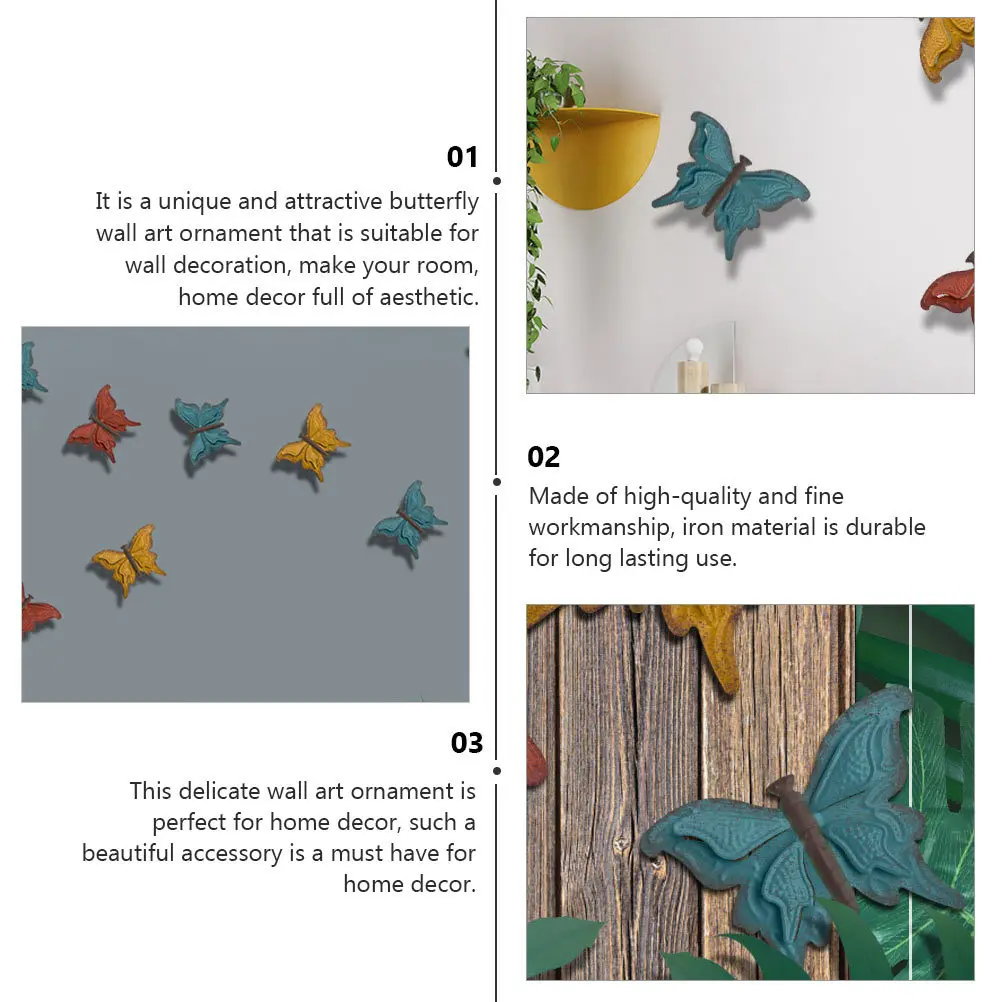 01

It is a unique and attractive butterfly wall art ornament that is suitable for wall decoration, make your room, home decor full of aesthetic.

02

Made of high-quality and fine workmanship, iron material is durable for long lasting use.

03

This delicate wall art ornament is perfect for home decor, such a beautiful accessory is a must have for home decor.