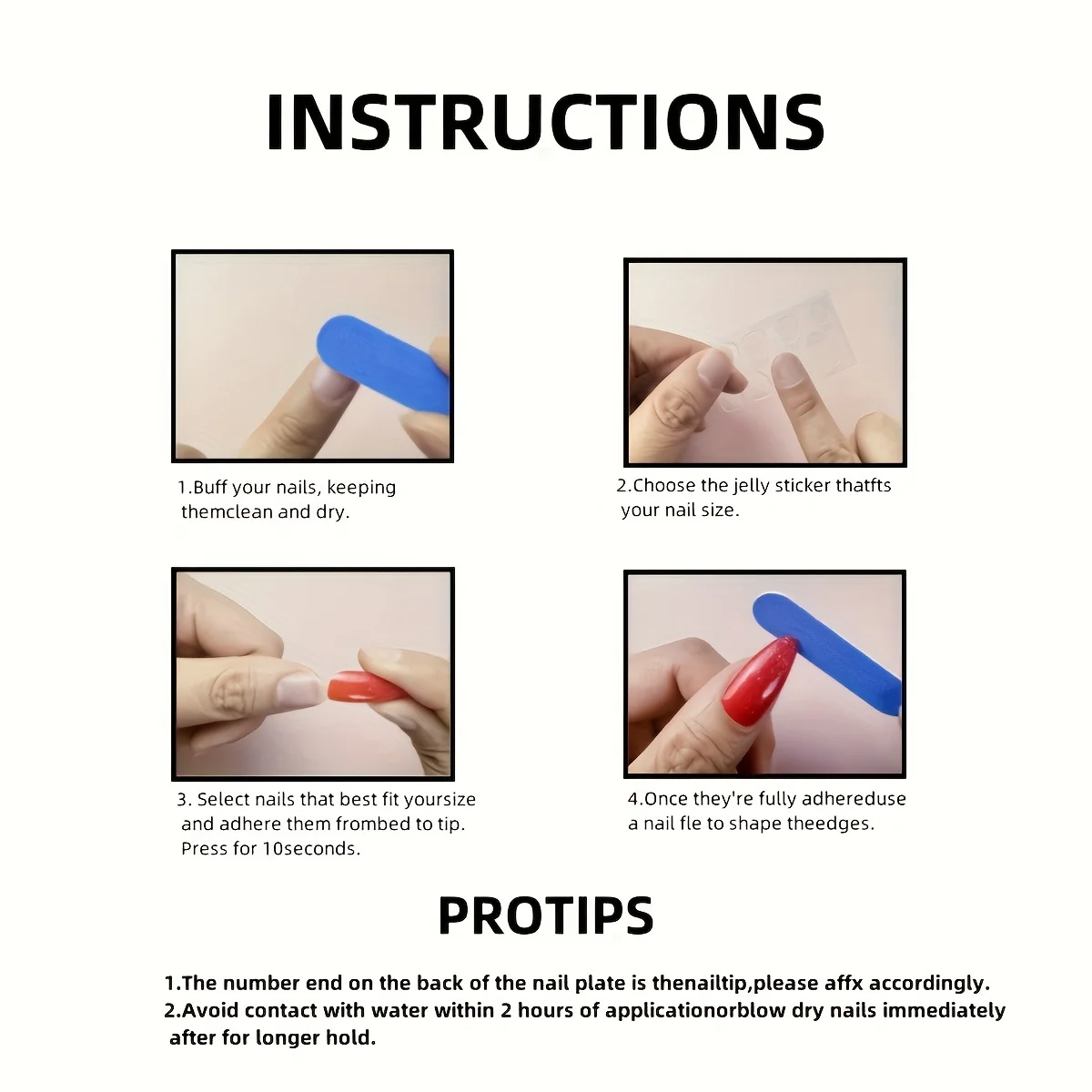 INSTRUCTIONS

1.Buff your nails, keeping themclean and dry.

2.Choose the jelly sticker thatfts your nail size.

3. Select nails that best fit yoursize and adhere them frombed to tip. Press for 10seconds.

4.Once they're fully adhereduse a nail fle to shape theedges.

PROTIPS

1.The number end on the back of the nail plate is thenailtip,please affx accordingly.
2.Avoid contact with water within 2 hours of applicationorblow dry nails immediately after for longer hold.