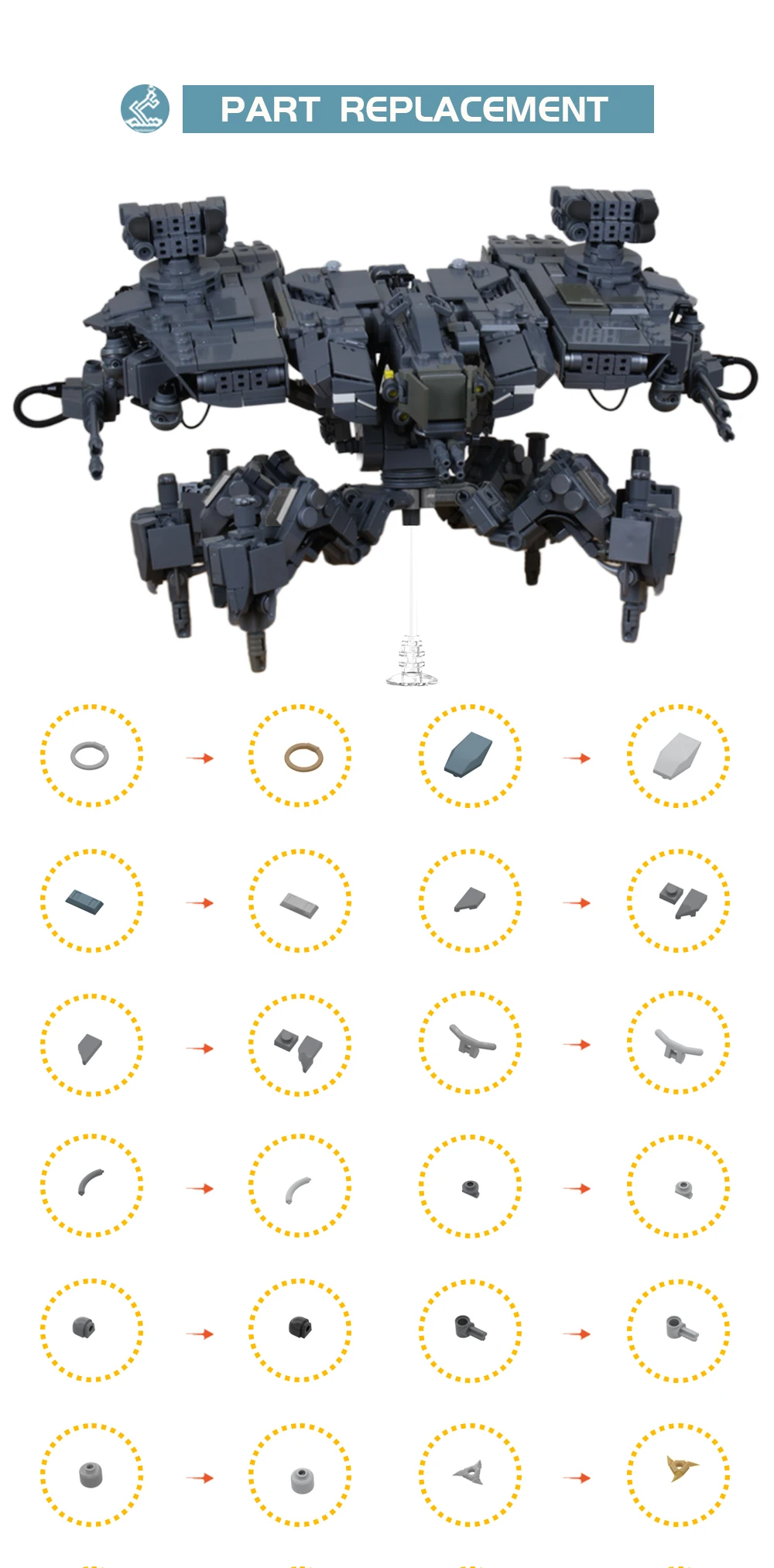 PART REPLACEMENT