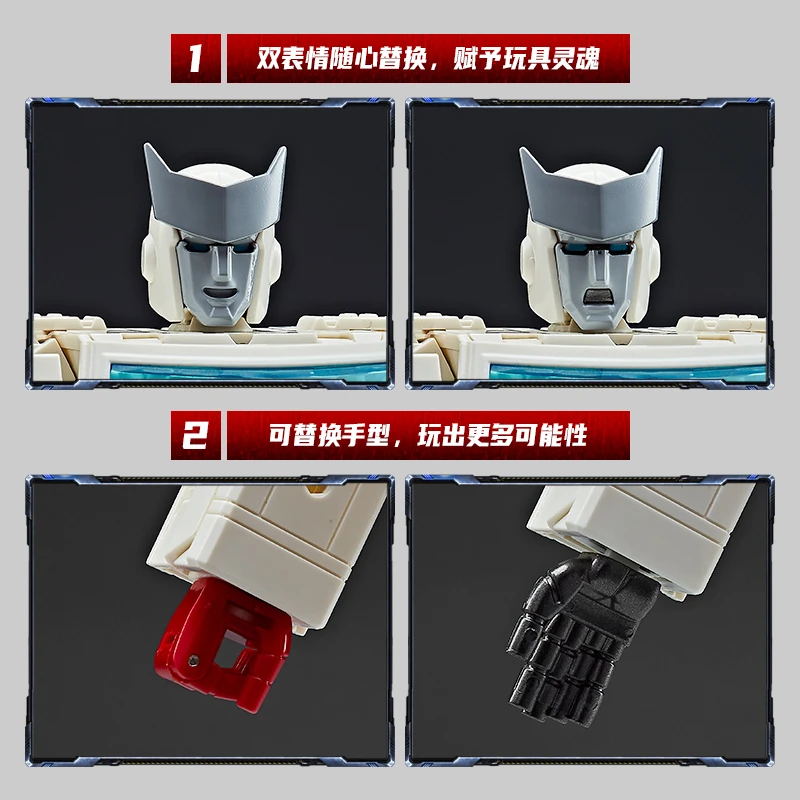 1

双表情随心替换，赋予玩具灵魂

2

可替换手型，玩出更多可能性