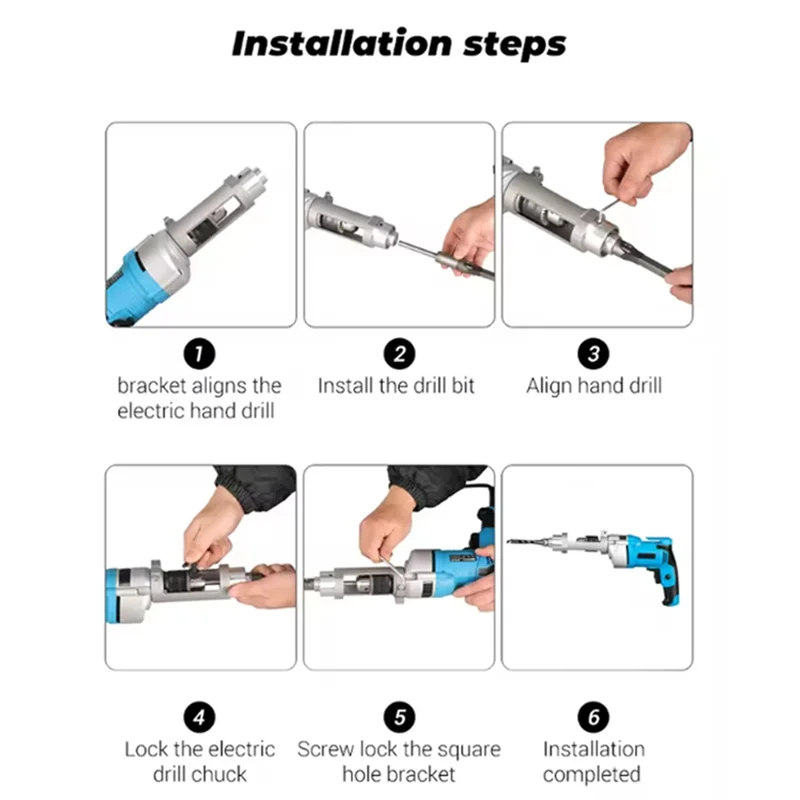 Installation steps

1
bracket aligns the electric hand drill

2
Install the drill bit

3
Align hand drill

4
Lock the electric drill chuck

5
Screw lock the square hole bracket

6
Installation completed