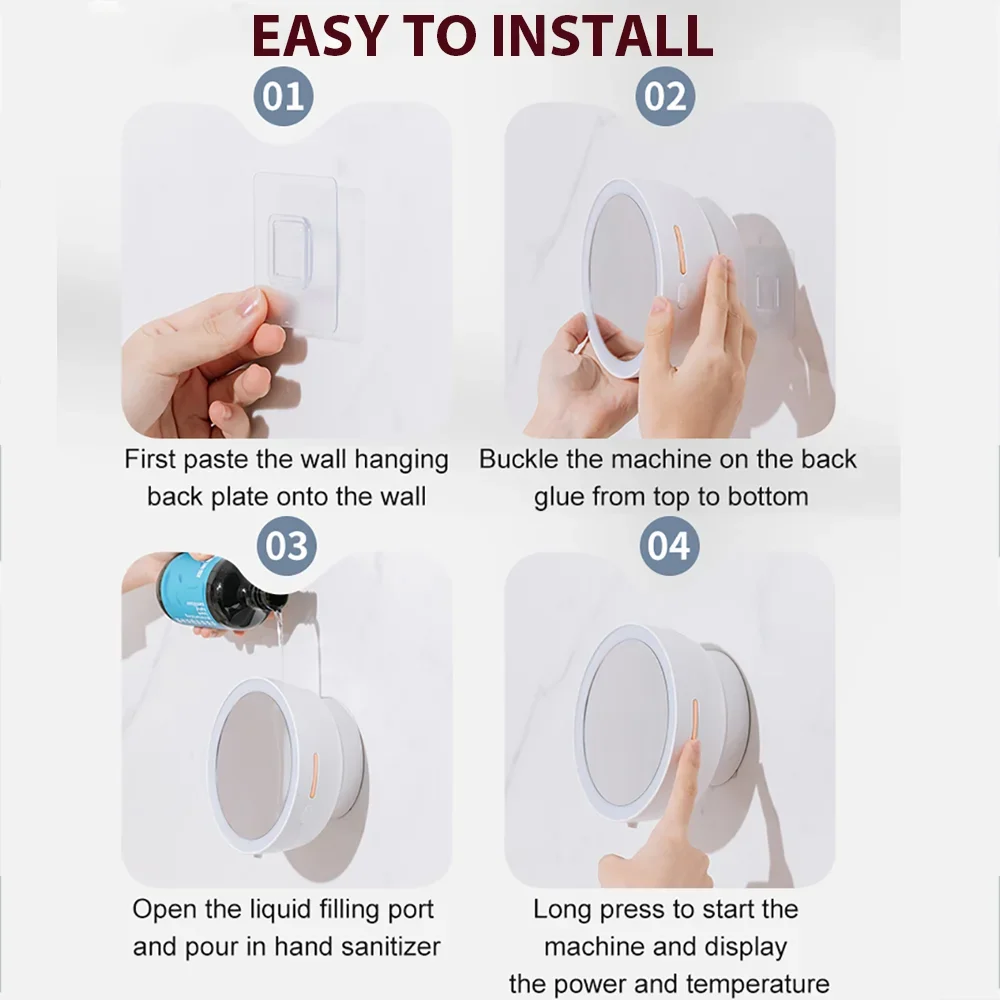 EASY TO INSTALL

01

First paste the wall hanging back plate onto the wall

02

Buckle the machine on the back glue from top to bottom

03

Open the liquid filling port and pour in hand sanitizer

04

Long press to start the machine and display the power and temperature