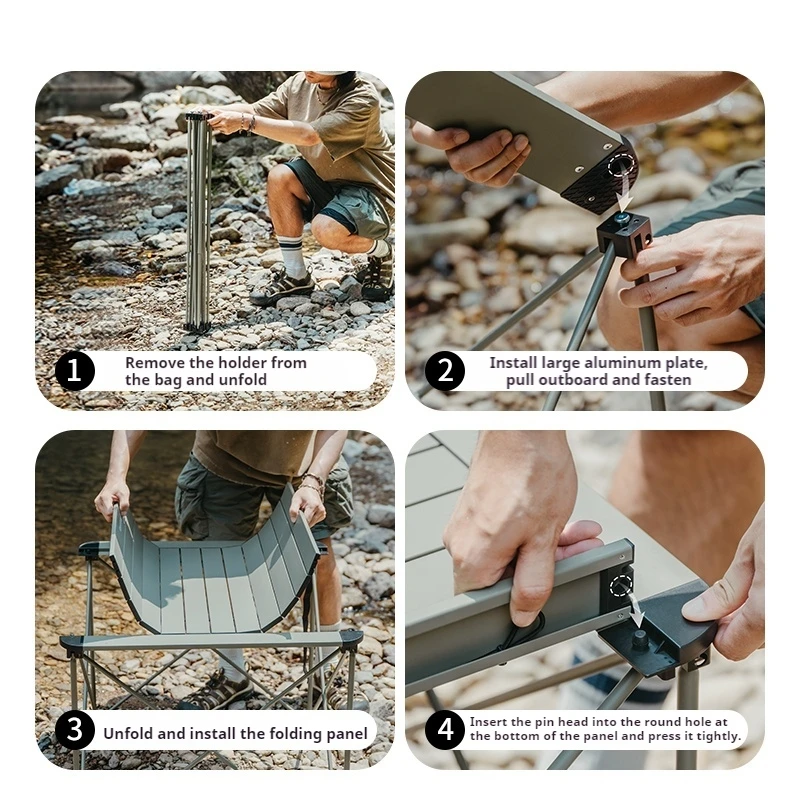 1 Remove the holder from the bag and unfold

2 Install large aluminum plate, pull outboard and fasten

3 Unfold and install the folding panel

4 Insert the pin head into the round hole at the bottom of the panel and press it tightly.