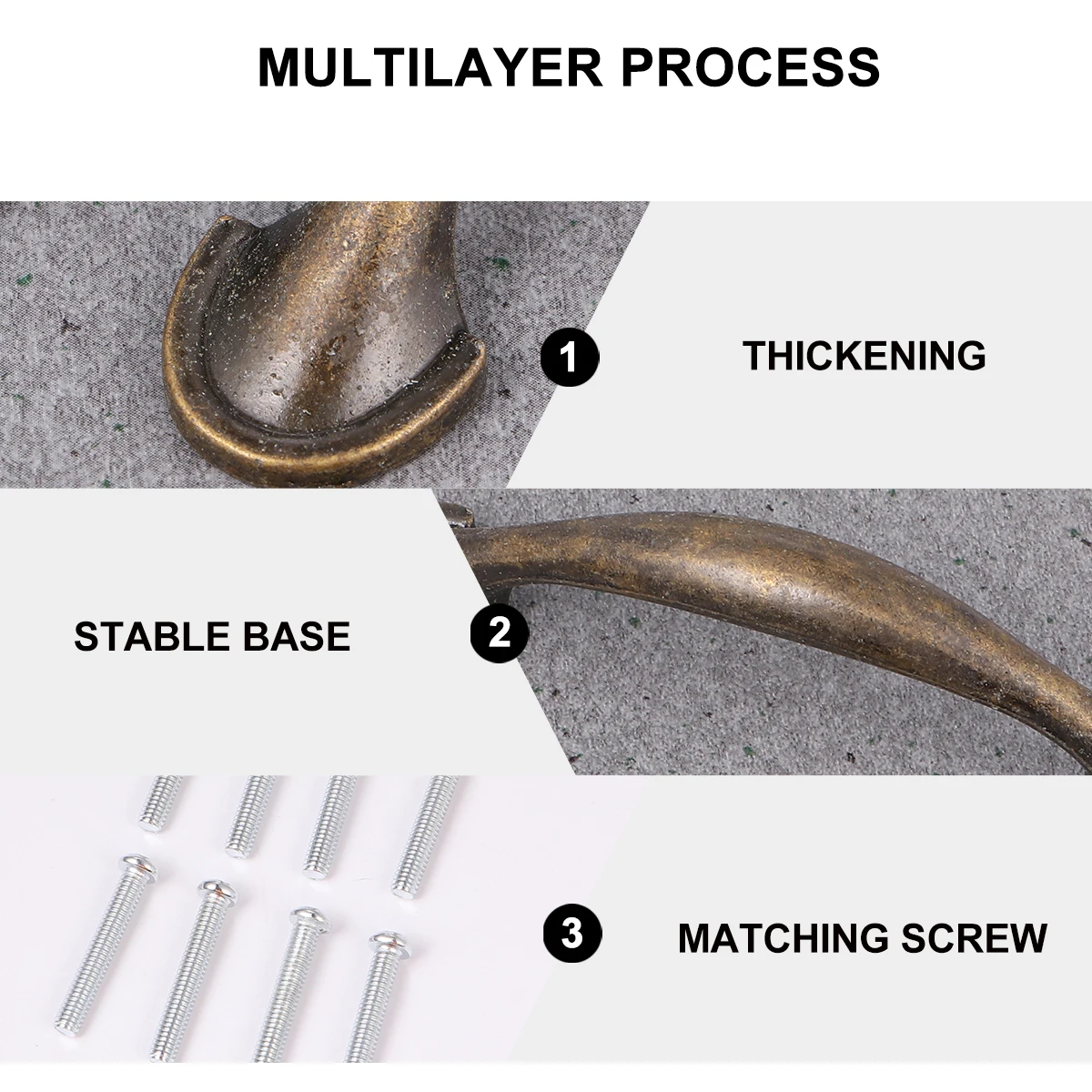 MULTILAYER PROCESS

1

THICKENING

STABLE BASE

2

3

MATCHING SCREW