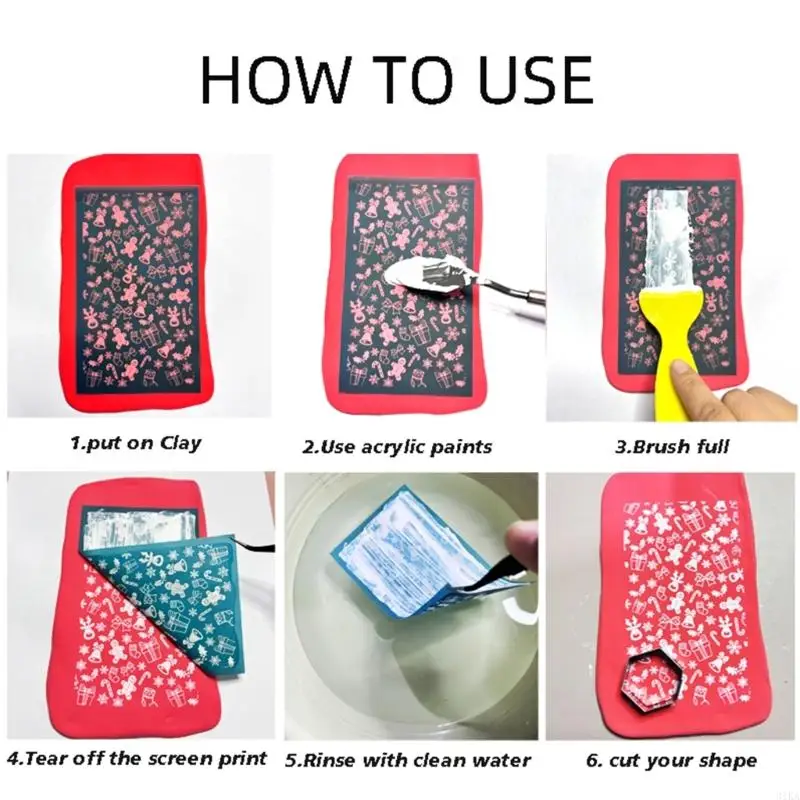 HOW TO USE

1.put on Clay

2.Use acrylic paints

3.Brush full

4.Tear off the screen print

5.Rinse with clean water

6. cut your shape