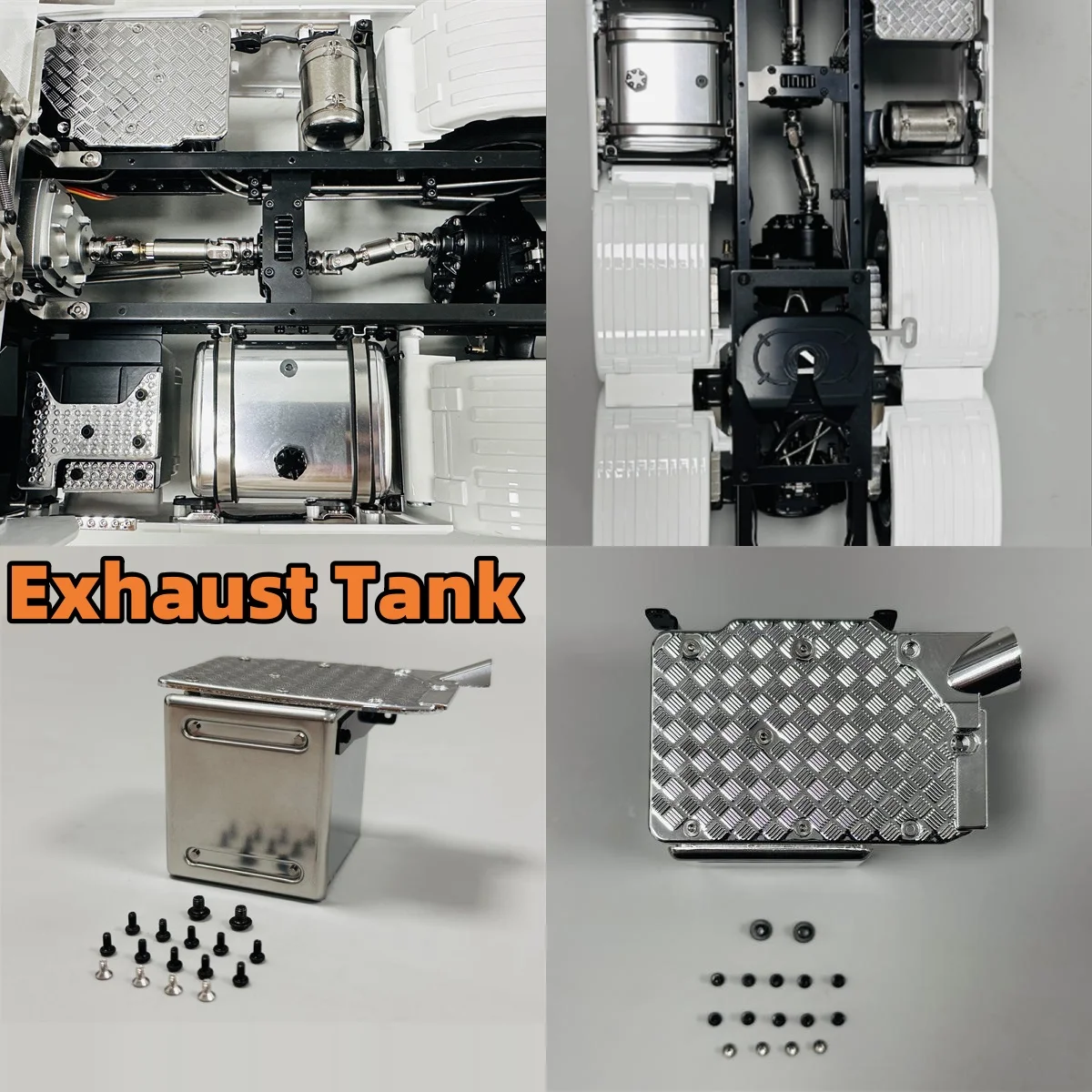 Exhaust Tank