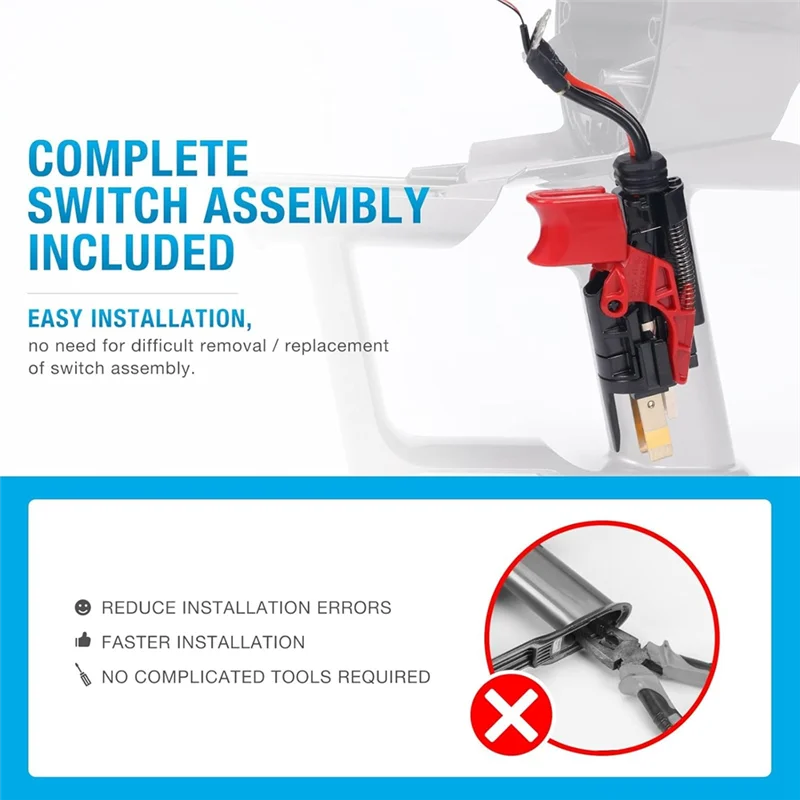 COMPLETE SWITCH ASSEMBLY INCLUDED

EASY INSTALLATION,
no need for difficult removal / replacement of switch assembly.

REDUCE INSTALLATION ERRORS

FASTER INSTALLATION

NO COMPLICATED TOOLS REQUIRED