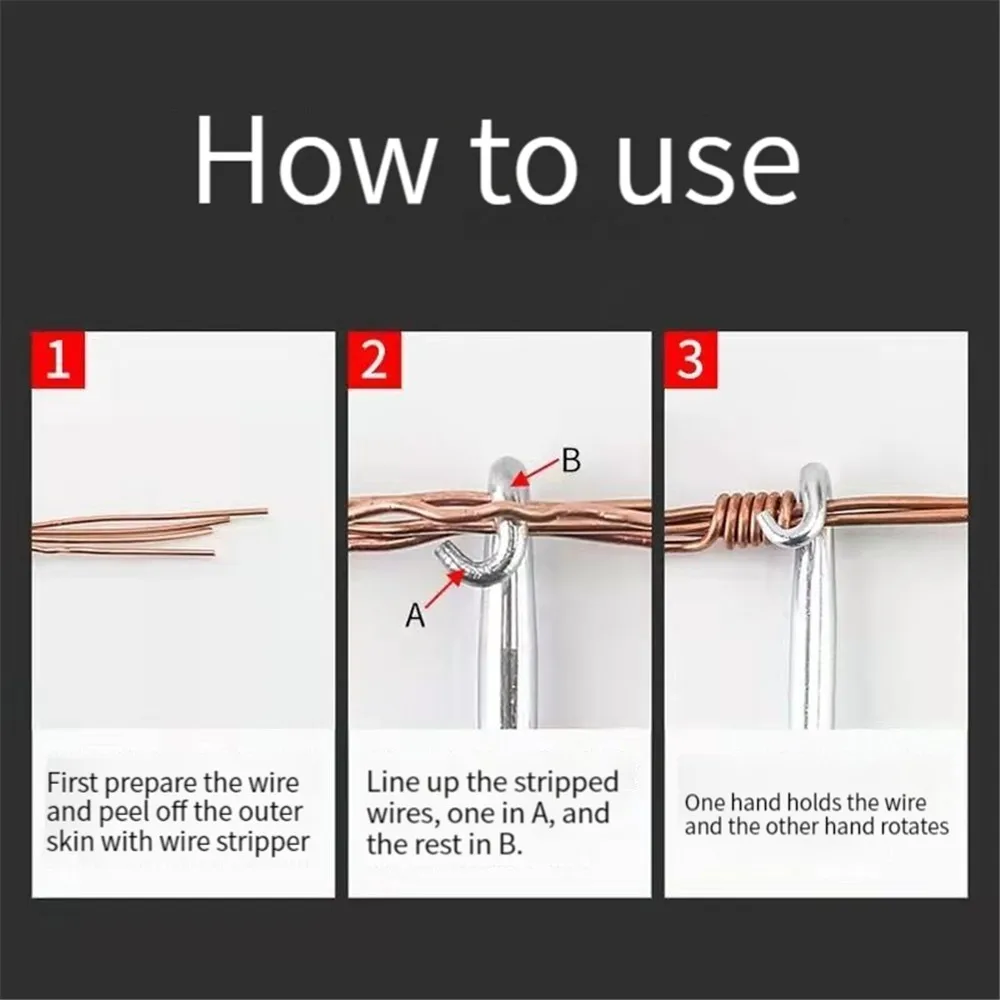 How to use

1

First prepare the wire and peel off the outer skin with wire stripper

2

B

A

Line up the stripped wires, one in A, and the rest in B.

3

One hand holds the wire and the other hand rotates