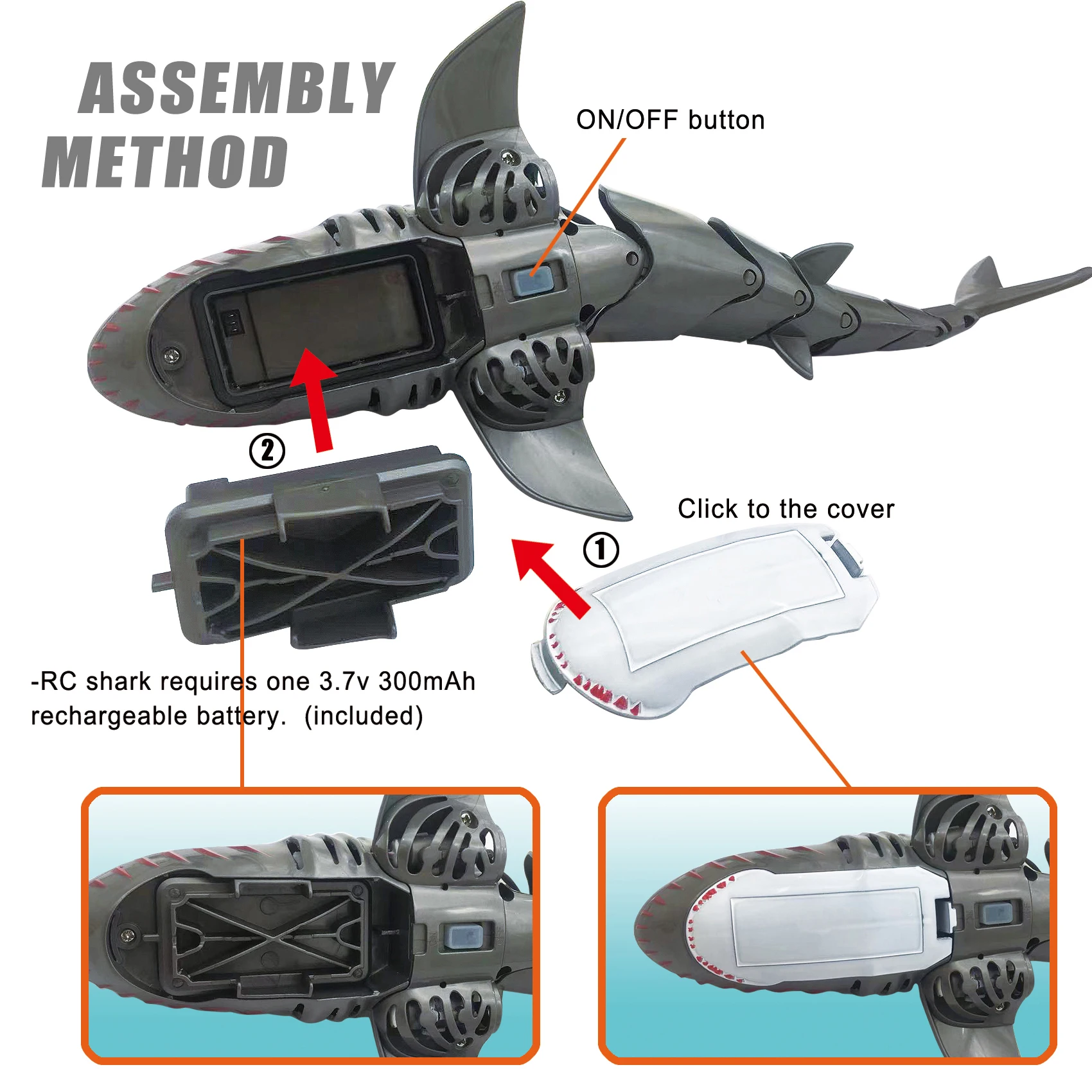 ASSEMBLY METHOD

ON/OFF button

②

Click to the cover

①

-RC shark requires one 3.7v 300mAh rechargeable battery. (included)