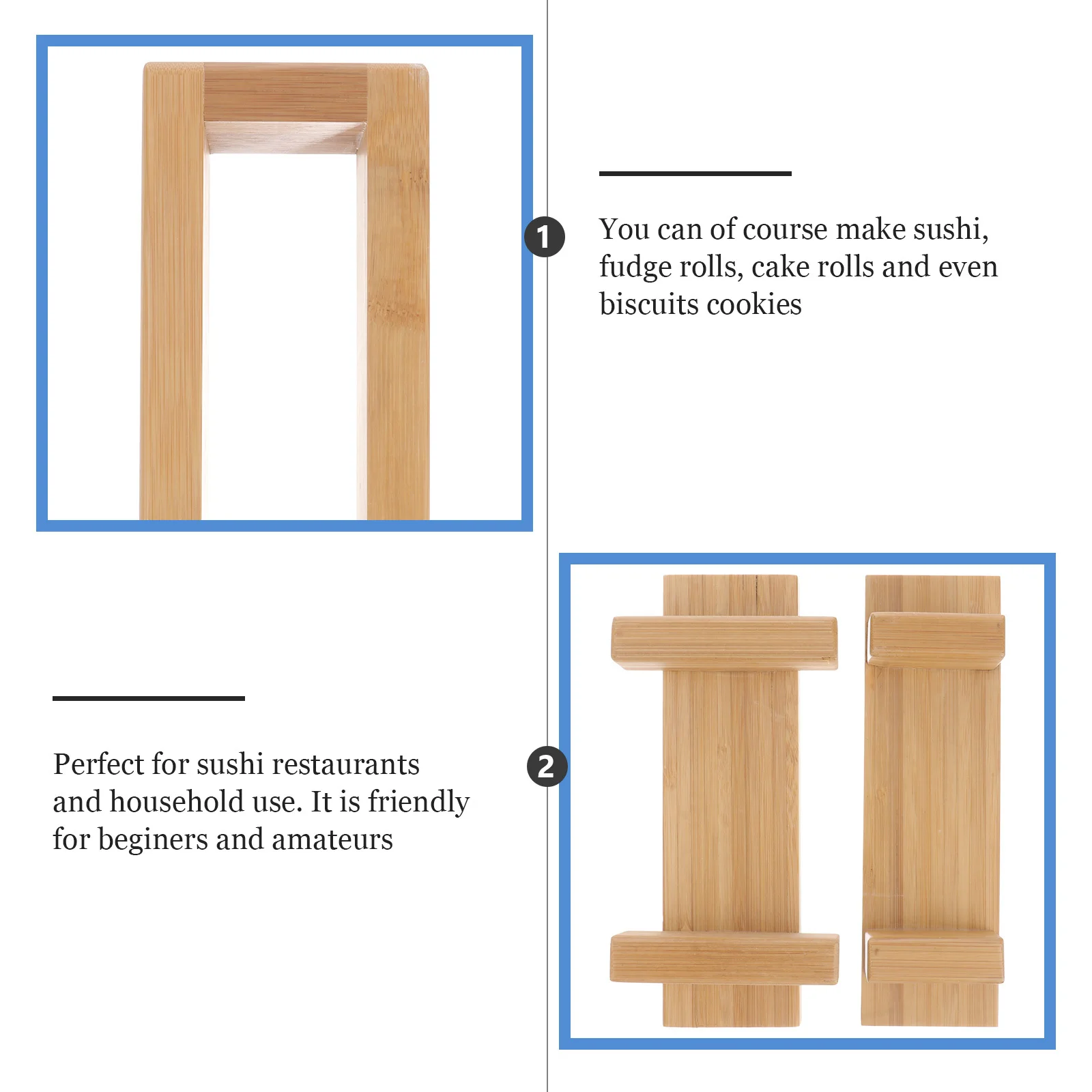 1

You can of course make sushi, fudge rolls, cake rolls and even biscuits cookies

Perfect for sushi restaurants and household use. It is friendly for beginers and amateurs

2