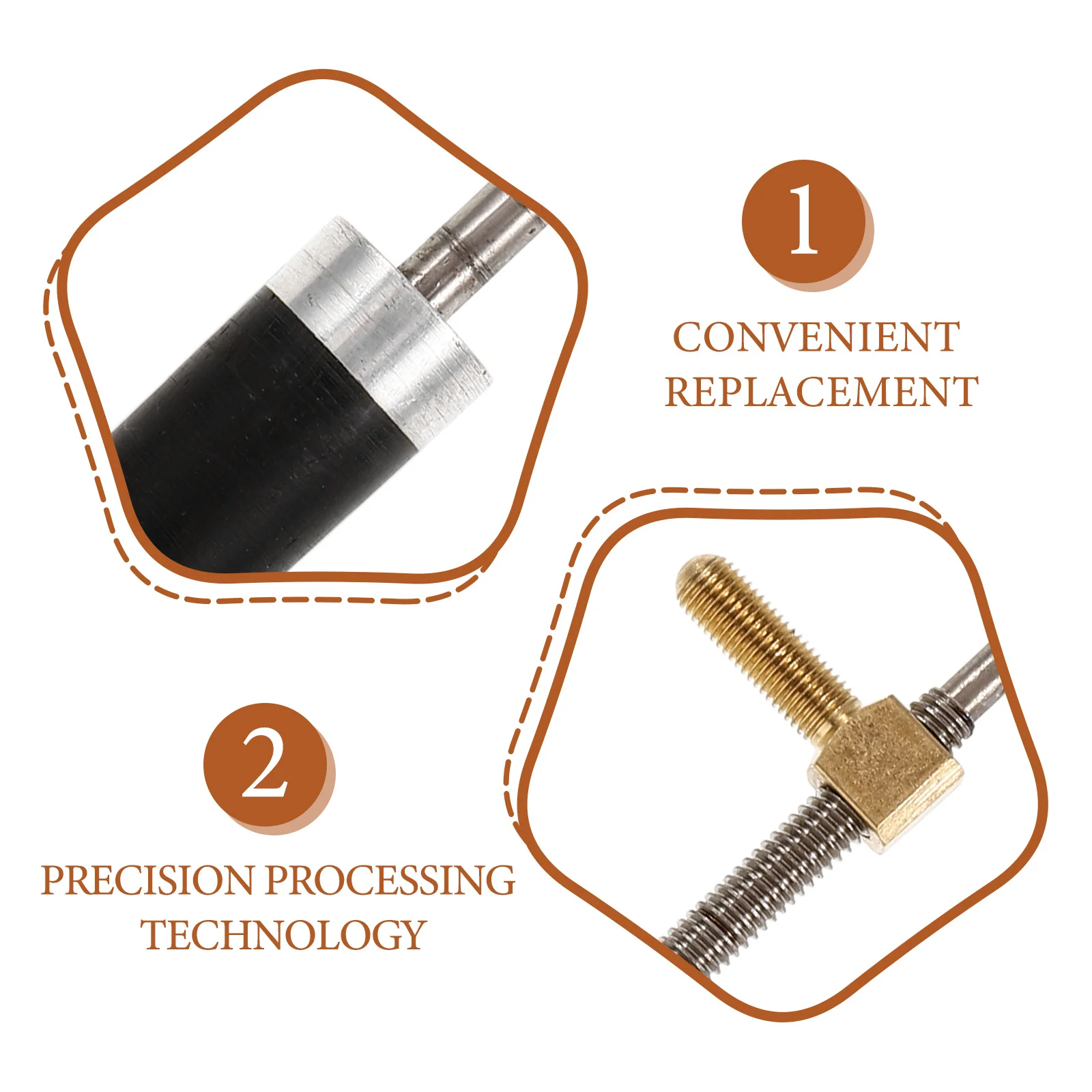 1

CONVENIENT REPLACEMENT

2

PRECISION PROCESSING TECHNOLOGY