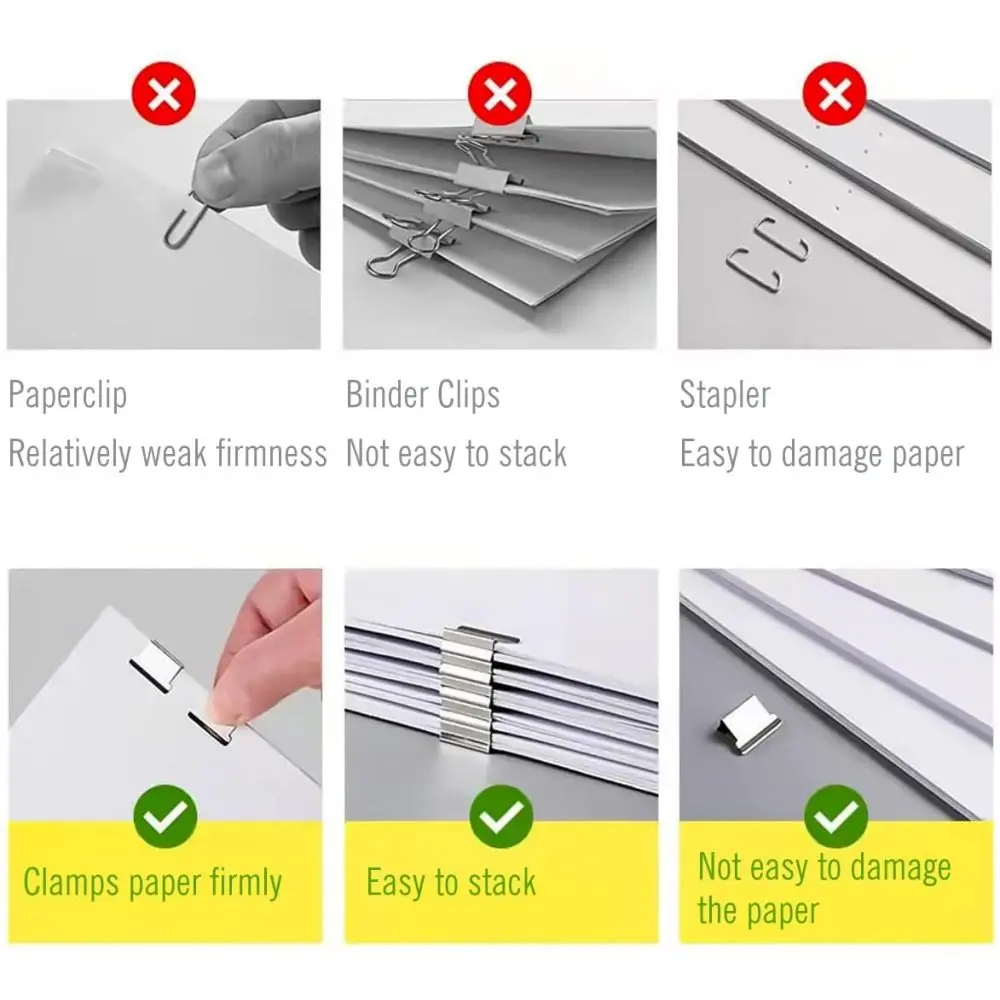 Paperclip
Relatively weak firmness

Binder Clips
Not easy to stack

Stapler
Easy to damage paper

Clamps paper firmly

Easy to stack

Not easy to damage the paper