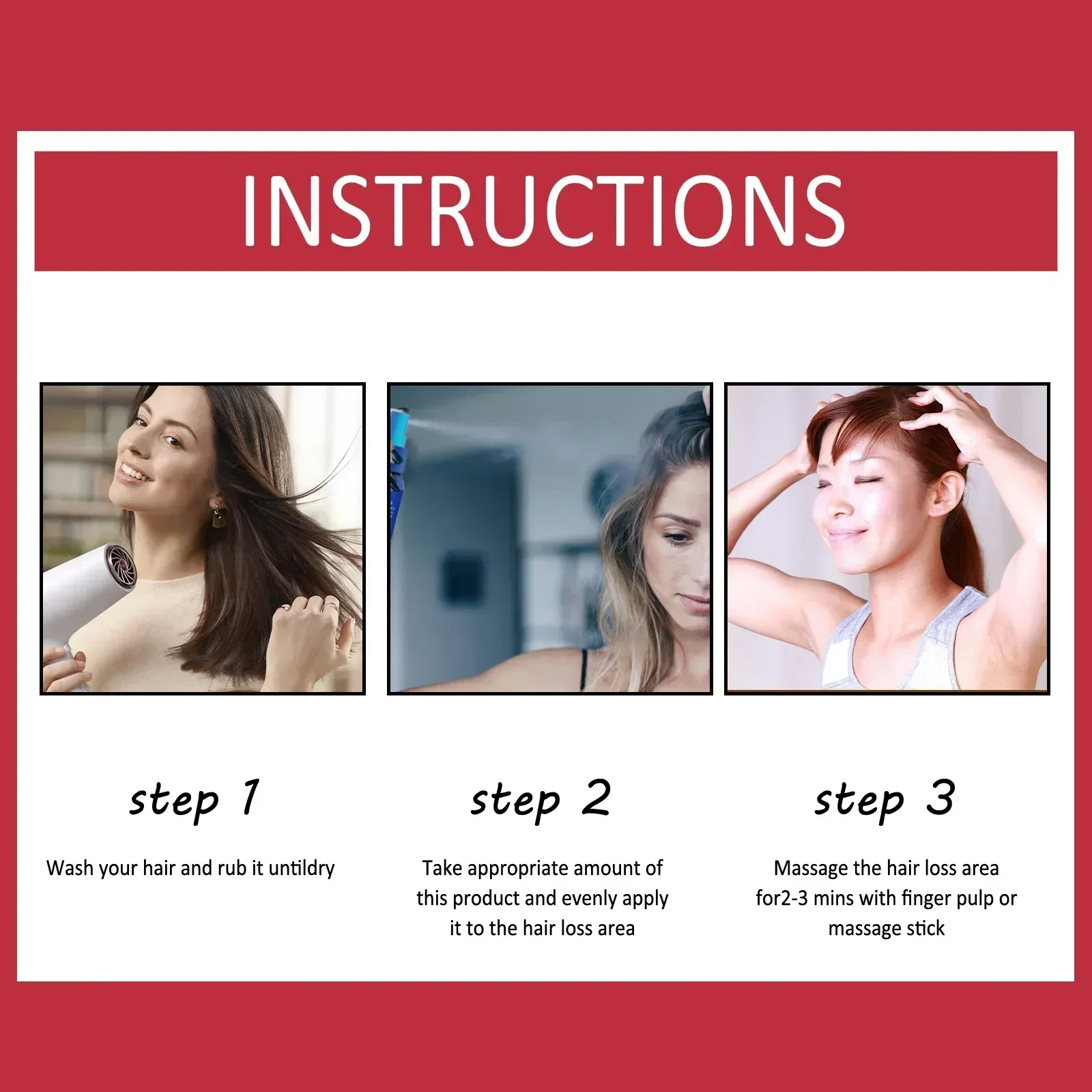 INSTRUCTIONS

step 1

Wash your hair and rub it untildry

step 2

Take appropriate amount of this product and evenly apply it to the hair loss area

step 3

Massage the hair loss area for2-3 mins with finger pulp or massage stick