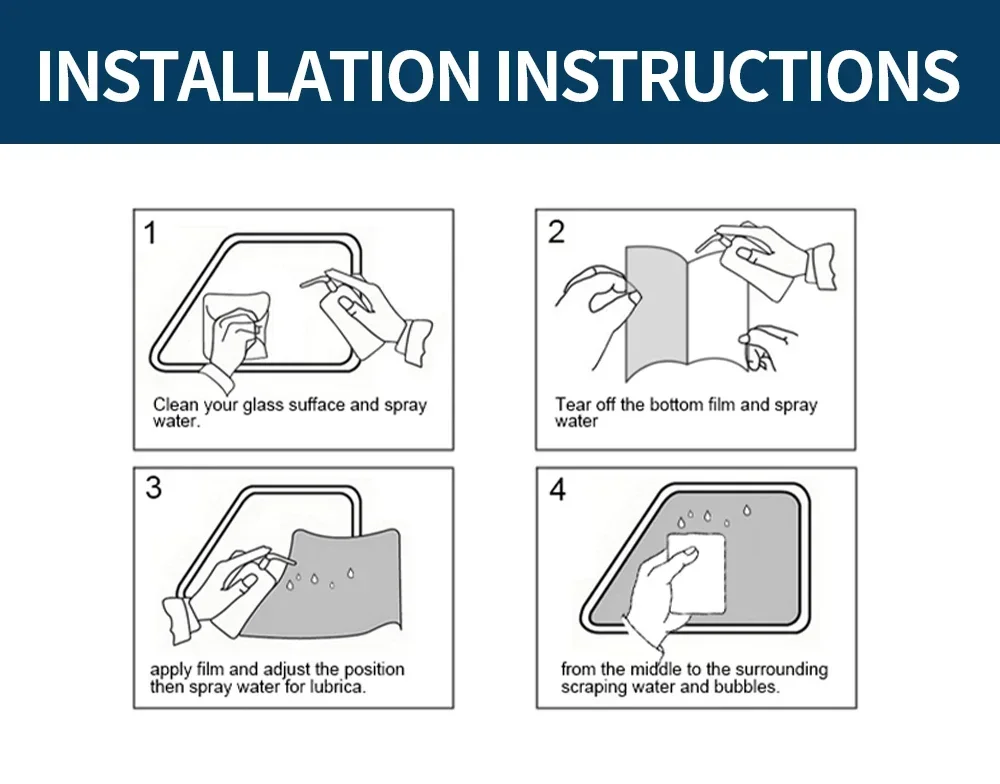 INSTALLATION INSTRUCTIONS

1

Clean your glass sufface and spray water.

2

Tear off the bottom film and spray water

3

apply film and adjust the position then spray water for lubrica.

4

from the middle to the surrounding scraping water and bubbles.