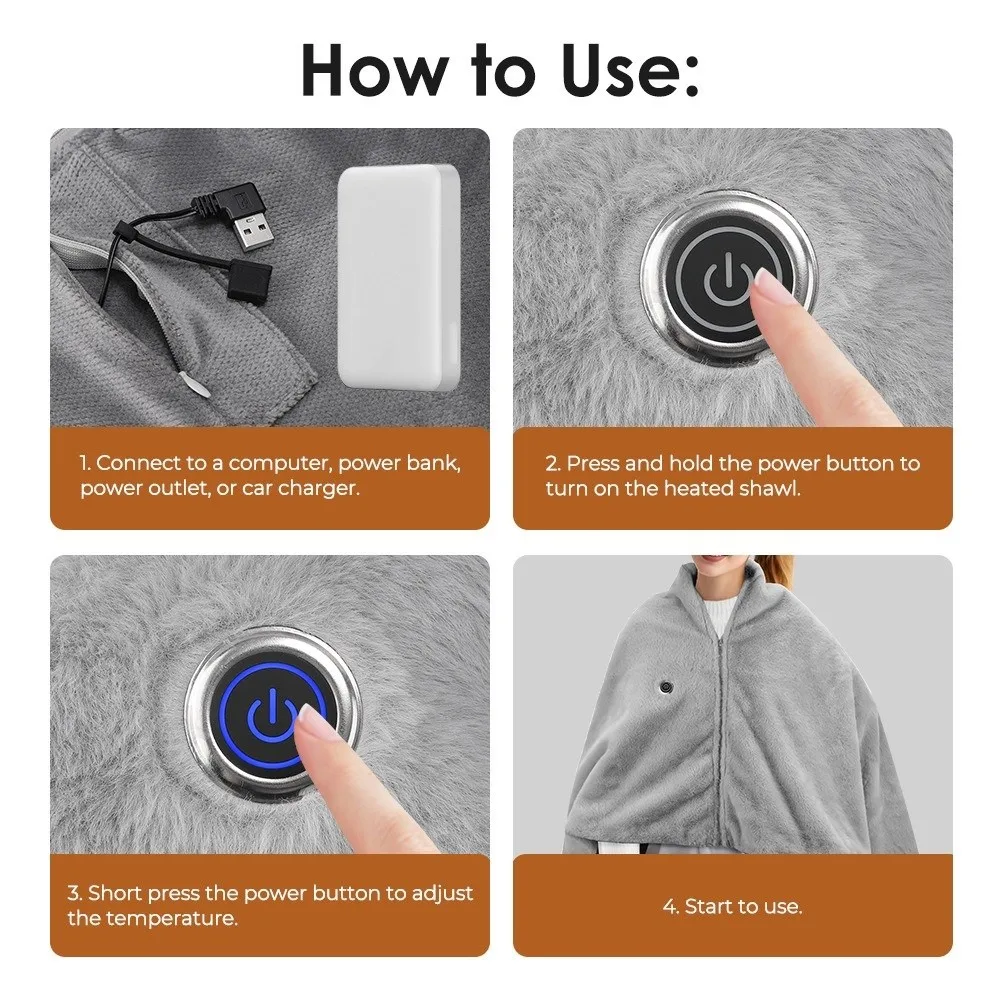 How to Use:

1. Connect to a computer, power bank, power outlet, or car charger.

2. Press and hold the power button to turn on the heated shawl.

3. Short press the power button to adjust the temperature.

4. Start to use.