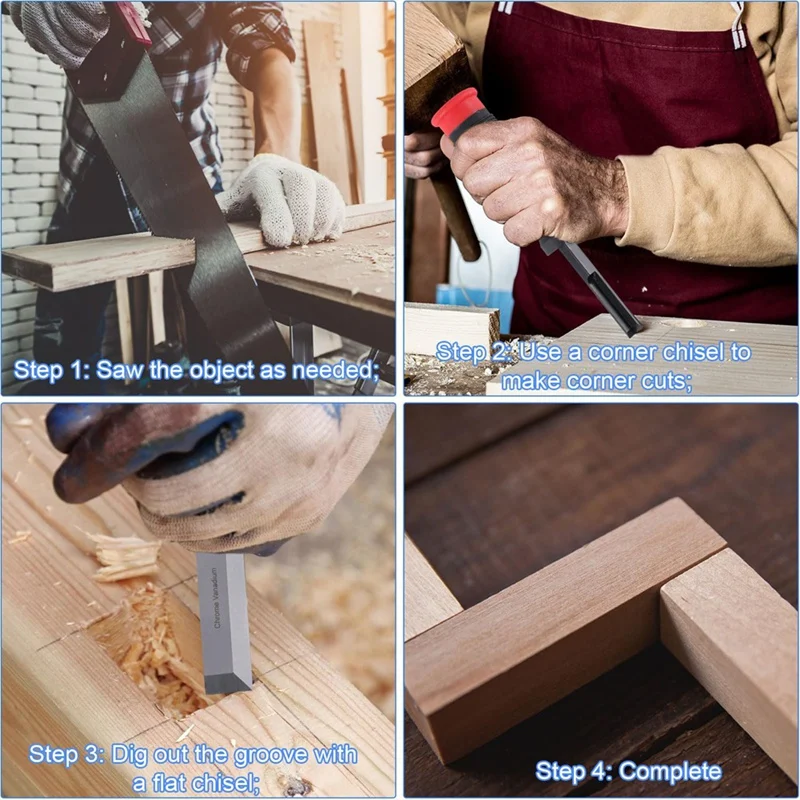 Step 1: Saw the object as needed;

Step 2: Use a corner chisel to make corner cuts;

Chrome Vanadium

Step 3: Dig out the groove with a flat chisel;

Step 4: Complete