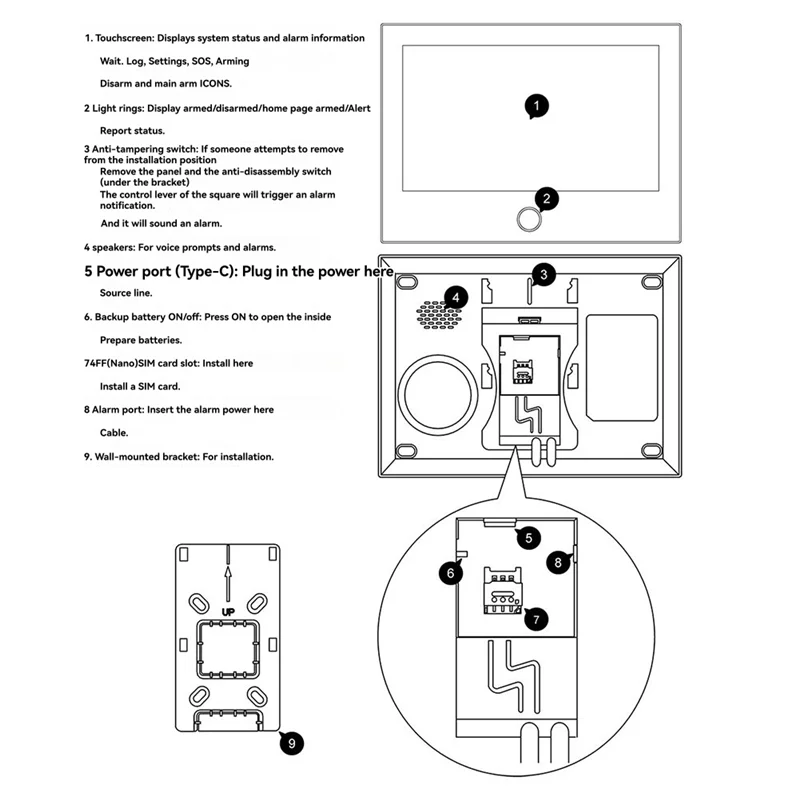 1. Touchscreen: Displays system status and alarm information

Wait. Log, Settings, SOS, Arming

Disarm and main arm ICONS.

2 Light rings: Display armed/disarmed/home page armed/Alert

Report status.

3 Anti-tampering switch: If someone attempts to remove from the installation position
Remove the panel and the anti-disassembly switch (under the bracket)
The control lever of the square will trigger an alarm notification.

And it will sound an alarm.

4 speakers: For voice prompts and alarms.

5 Power port (Type-C): Plug in the power here

Source line.

6. Backup battery ON/off: Press ON to open the inside

Prepare batteries.

74FF(Nano)SIM card slot: Install here

Install a SIM card.

8 Alarm port: Insert the alarm power here

Cable.

9. Wall-mounted bracket: For installation.

1

2

3

4

5

6

7

8

UP

9