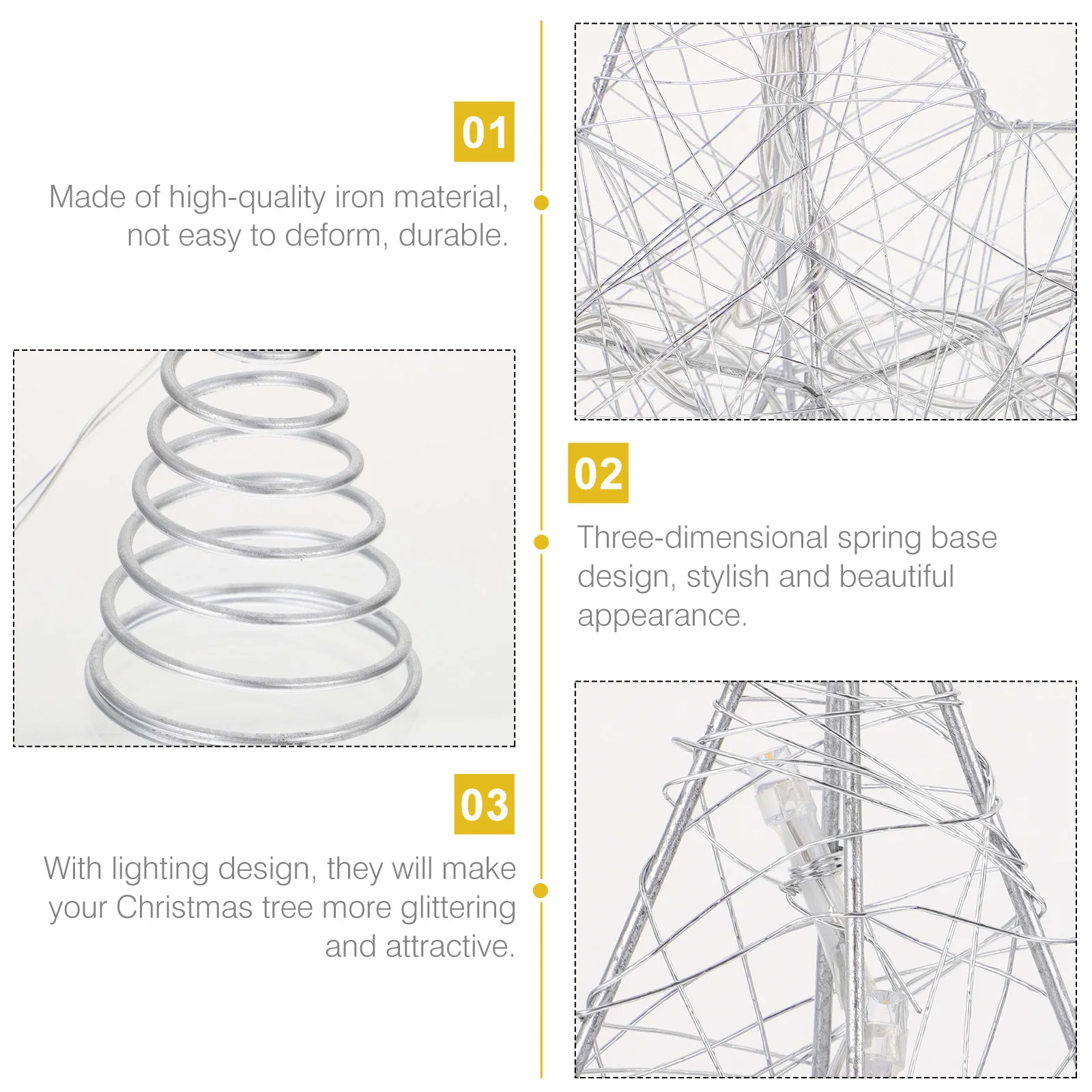 01

Made of high-quality iron material, not easy to deform, durable.

02

Three-dimensional spring base design, stylish and beautiful appearance.

03

With lighting design, they will make your Christmas tree more glittering and attractive.