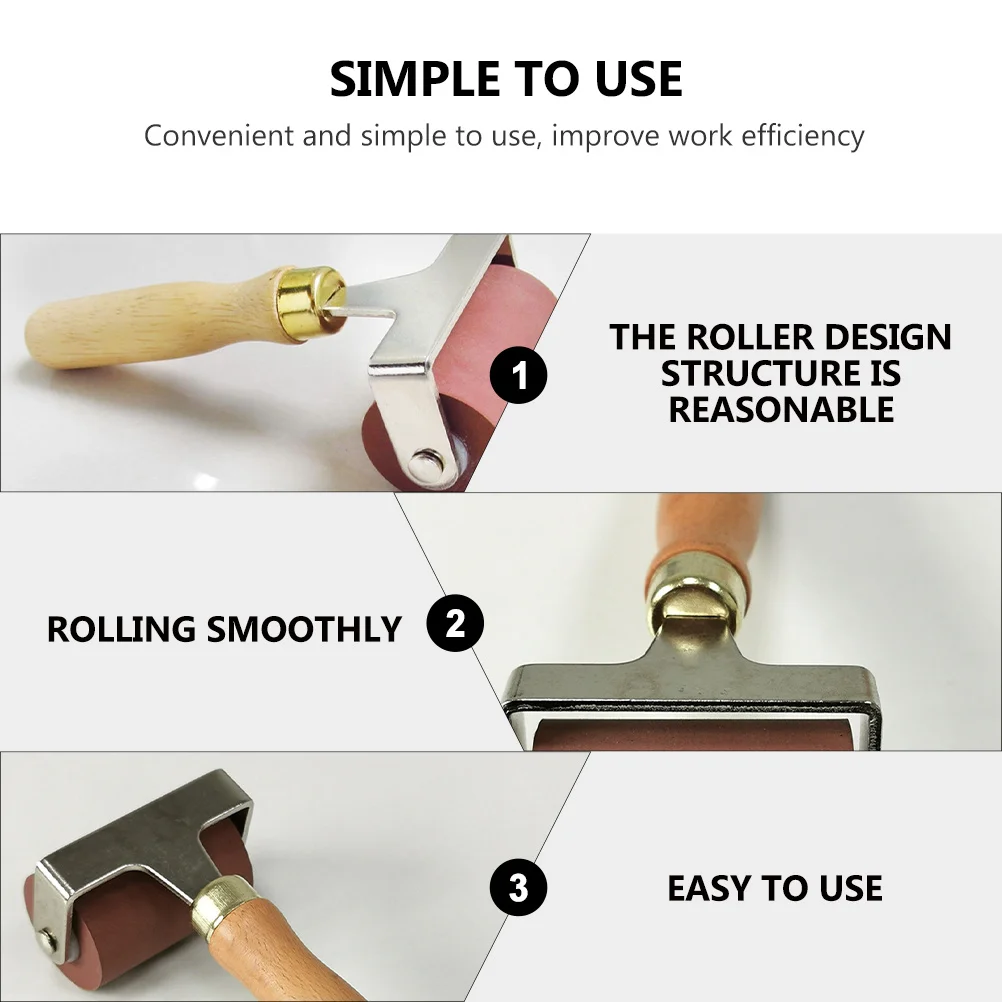 SIMPLE TO USE

Convenient and simple to use, improve work efficiency

1

THE ROLLER DESIGN STRUCTURE IS REASONABLE

ROLLING SMOOTHLY

2

3

EASY TO USE