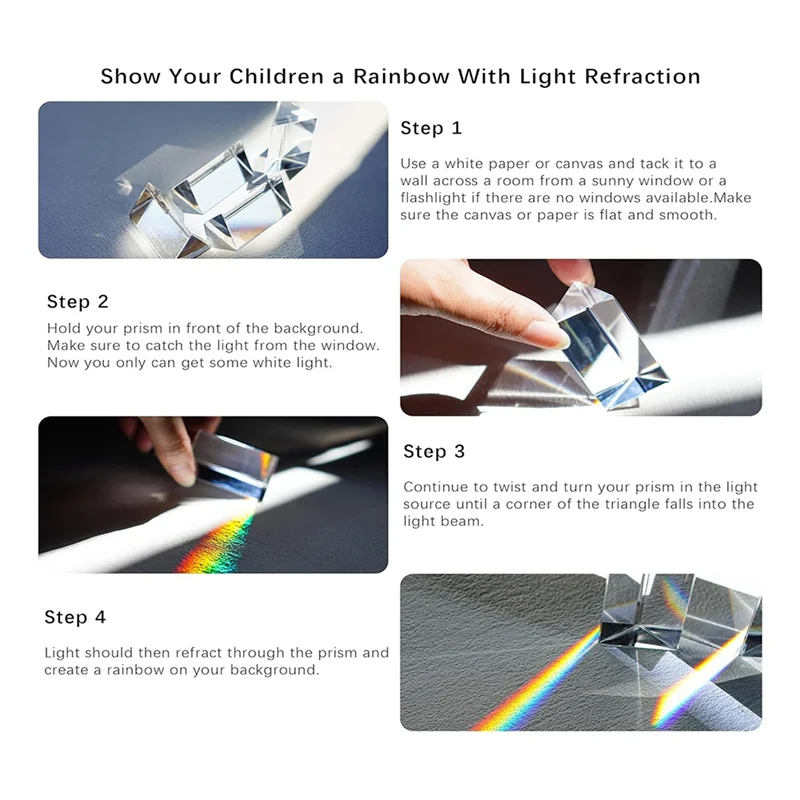 Show Your Children a Rainbow With Light Refraction

Step 1

Use a white paper or canvas and tack it to a wall across a room from a sunny window or a flashlight if there are no windows available.Make sure the canvas or paper is flat and smooth.

Step 2

Hold your prism in front of the background. Make sure to catch the light from the window. Now you only can get some white light.

Step 3

Continue to twist and turn your prism in the light source until a corner of the triangle falls into the light beam.

Step 4

Light should then refract through the prism and create a rainbow on your background.